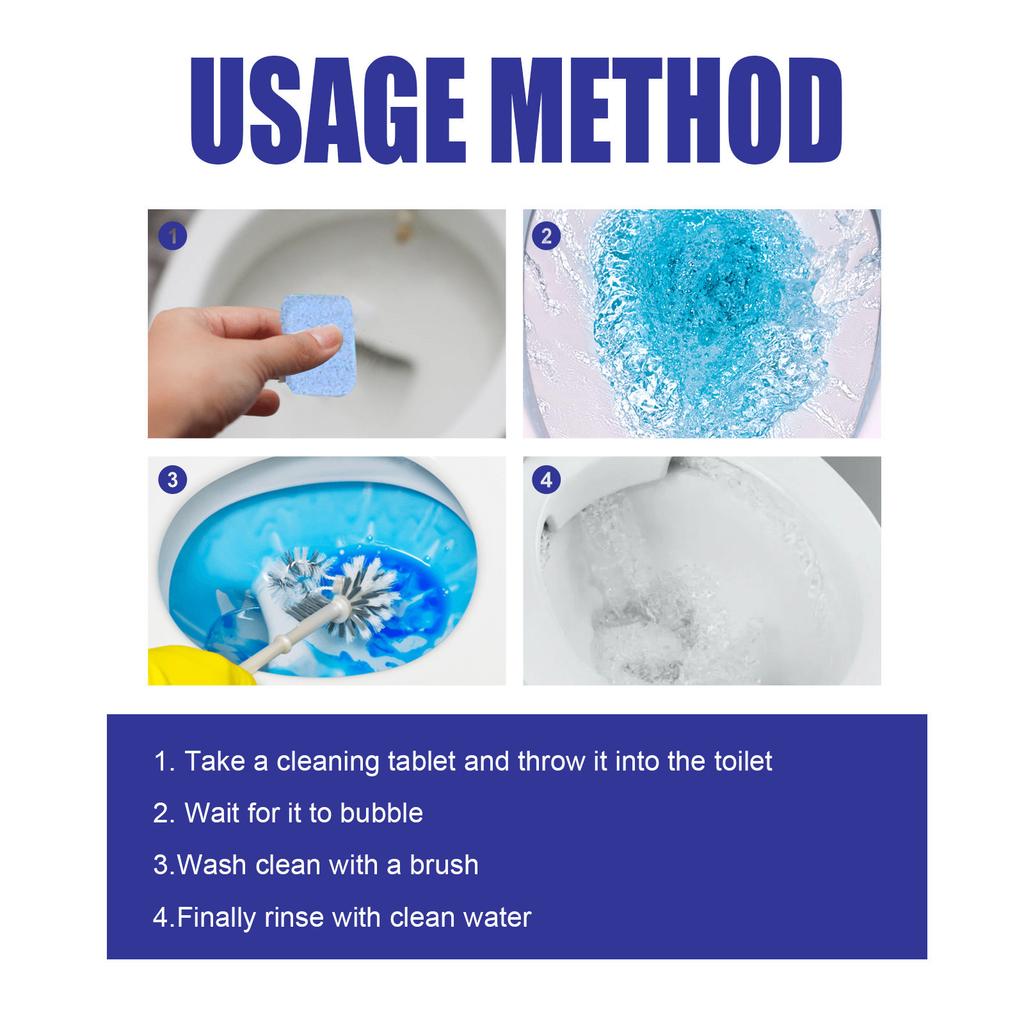 USAGE METHOD

1

2

3

4

1. Take a cleaning tablet and throw it into the toilet

2. Wait for it to bubble

3.Wash clean with a brush

4.Finally rinse with clean water