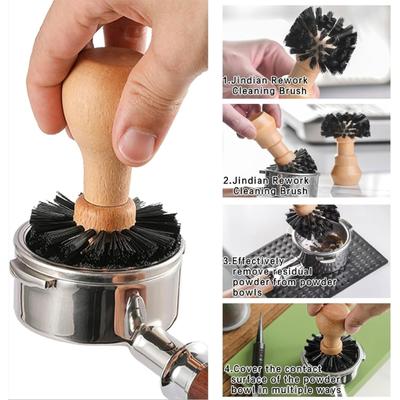 1.Jindian Rework Cleaning Brush

2.Jindian Rework Cleaning Brush

3.Effectively remove residual powder from powder bowls

4.Cover the contact surface of the powder bowl in multiple ways