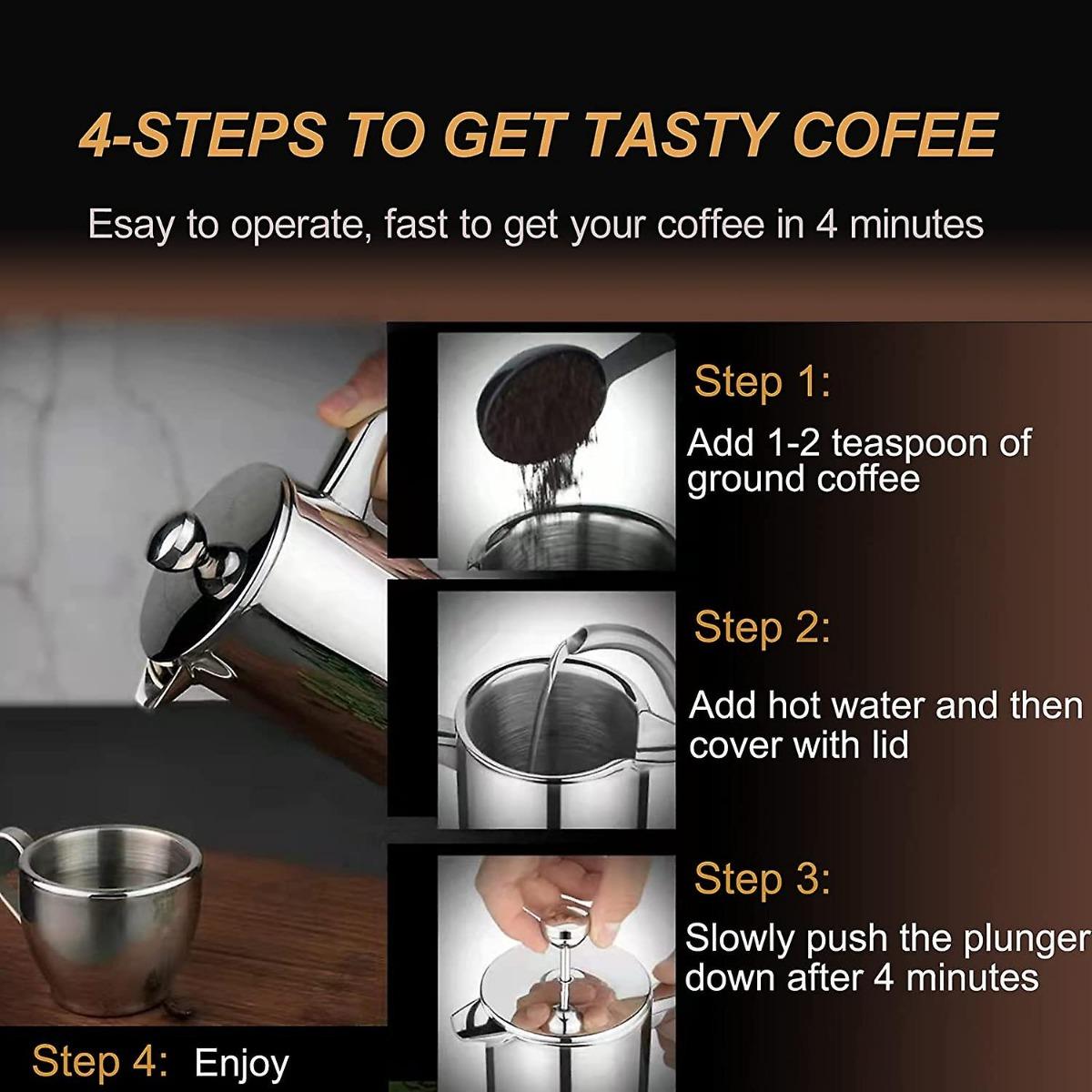 4-STEPS TO GET TASTY COFEE

Esay to operate, fast to get your coffee in 4 minutes

Step 1:
Add 1-2 teaspoon of ground coffee

Step 2:
Add hot water and then cover with lid

Step 3:
Slowly push the plunger down after 4 minutes

Step 4: Enjoy