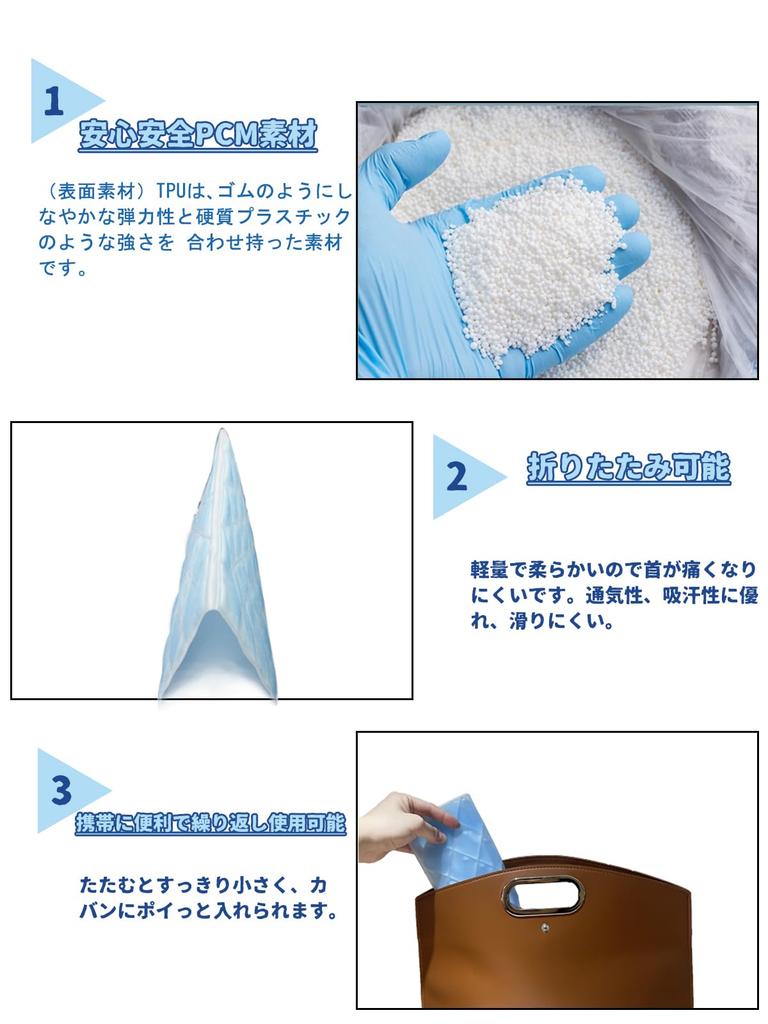 1

安心安全PCM素材

（表面素材）TPUは、ゴムのようにしなやかな弾力性と硬質プラスチックのような強さを 合わせ持った素材です。

2

折りたたみ可能

軽量で柔らかいので首が痛くなりにくいです。通気性、吸汗性に優れ、滑りにくい。

3

携帯に便利で繰り返し使用可能

たたむとすっきり小さく、カバンにポイっと入れられます。