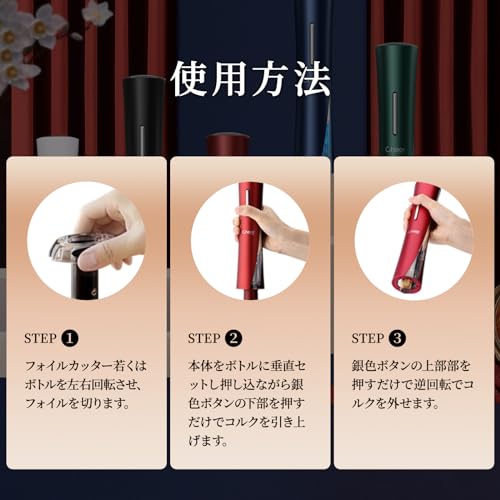 使用方法

STEP ❶

フォイルカッター若くはボトルを左右回転させ、フォイルを切ります。

STEP ❷

本体をボトルに垂直セットし押し込ながら銀色ボタンの下部を押すだけでコルクを引き上げます。

STEP ❸

銀色ボタンの上部部を押すだけで逆回転でコルクを外せます。