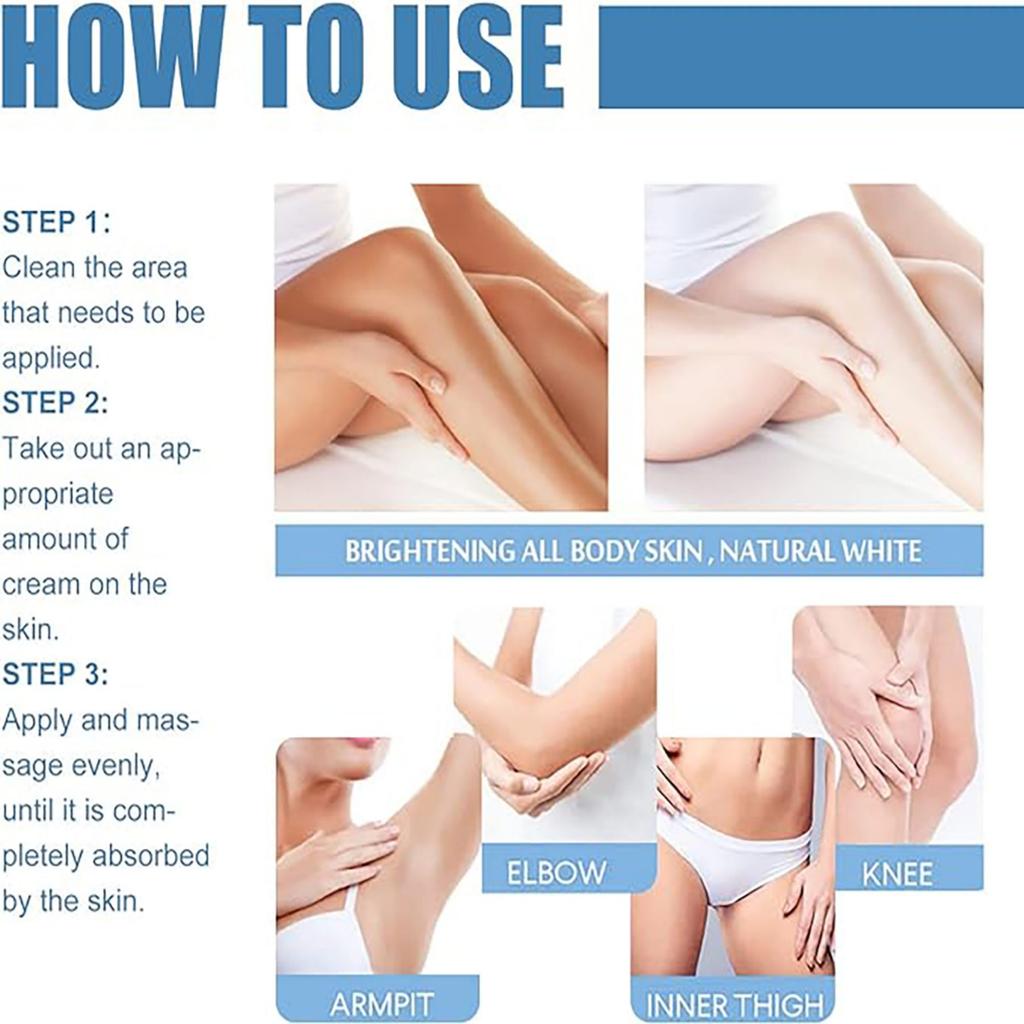 HOW TO USE

STEP 1:
Clean the area that needs to be applied.
STEP 2:
Take out an appropriate amount of cream on the skin.
STEP 3:
Apply and massage evenly, until it is completely absorbed by the skin.

BRIGHTENING ALL BODY SKIN , NATURAL WHITE

ELBOW

KNEE

ARMPIT

INNER THIGH