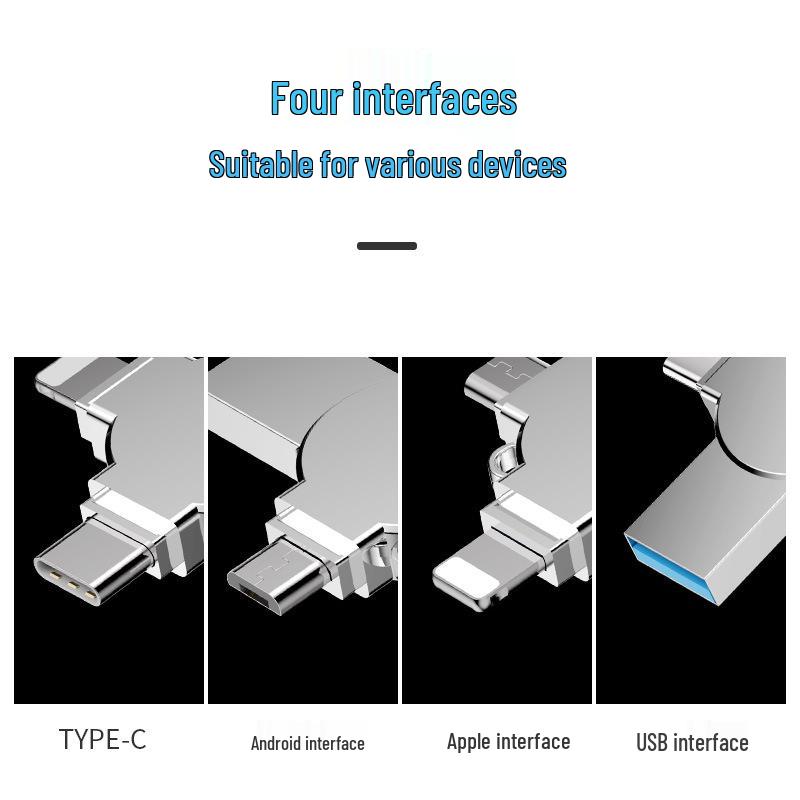 Four interfaces

Suitable for various devices

TYPE-C

Android interface

Apple interface

USB interface