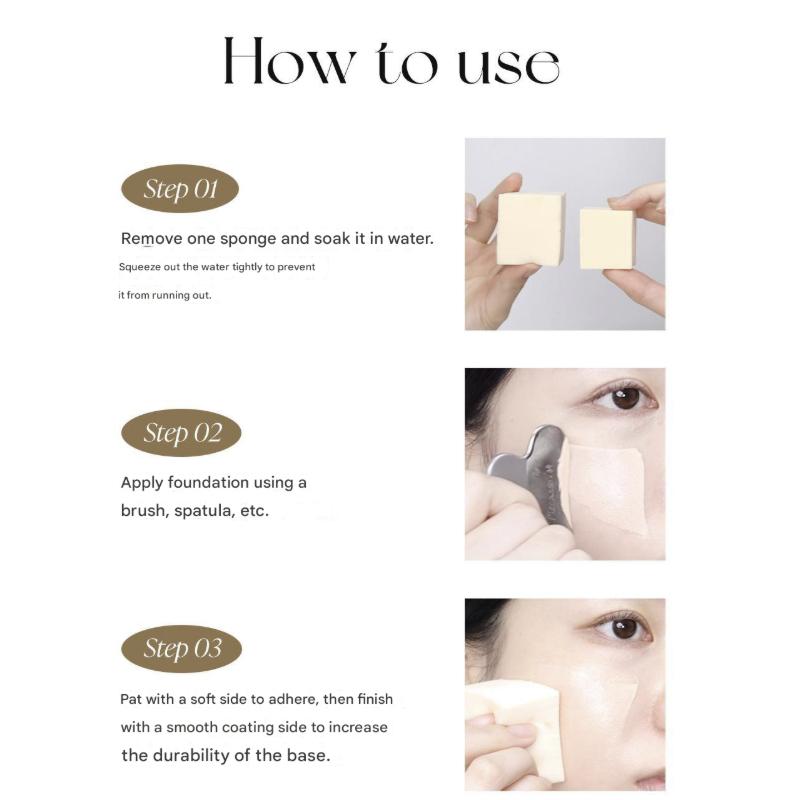 How to use

Step 01

Remove one sponge and soak it in water.

Squeeze out the water tightly to prevent it from running out.

Step 02

Apply foundation using a brush, spatula, etc.

Step 03

Pat with a soft side to adhere, then finish with a smooth coating side to increase the durability of the base.