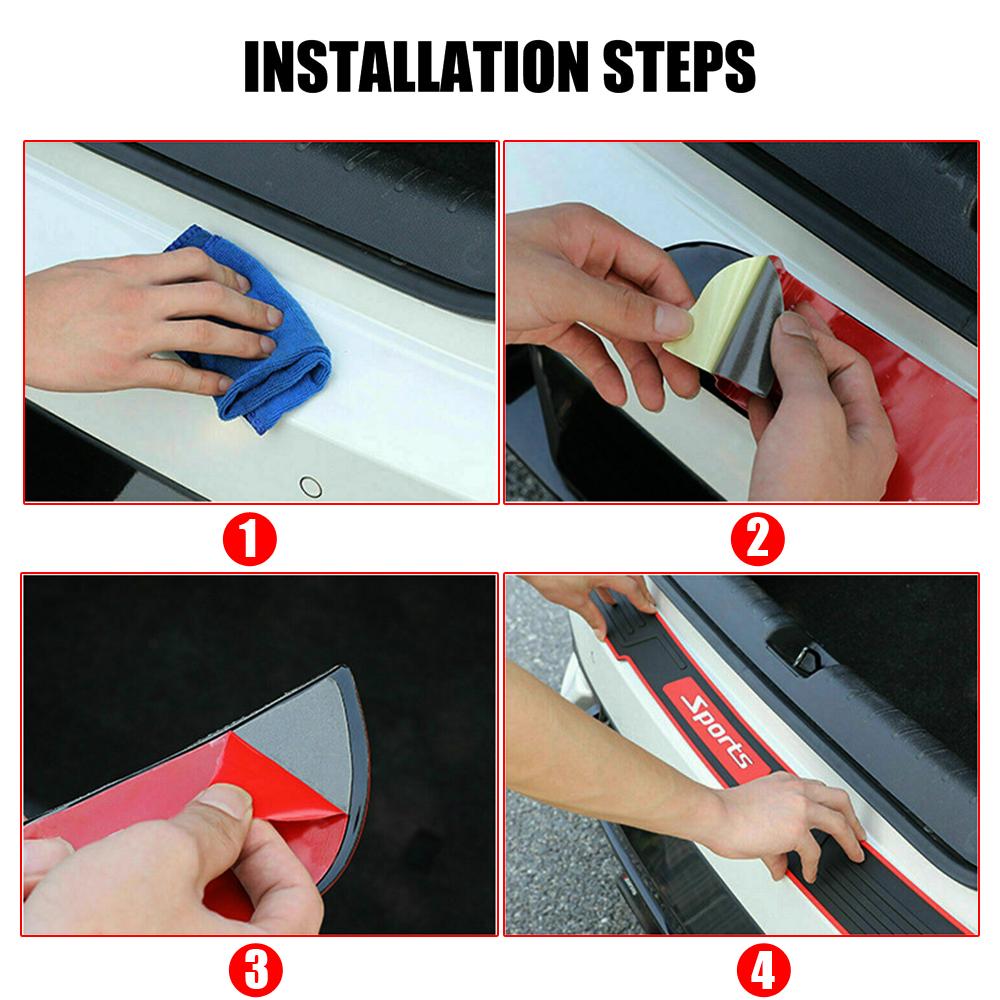 INSTALLATION STEPS

1

2

3

Sports

4