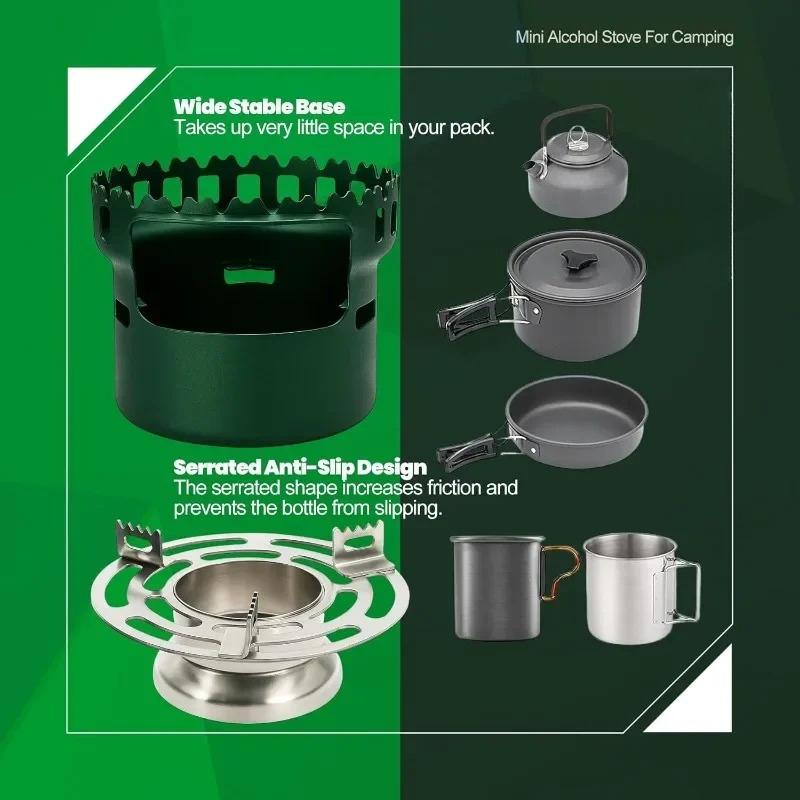 Mini Alcohol Stove For Camping

Wide Stable Base
Takes up very little space in your pack.

Serrated Anti-Slip Design
The serrated shape increases friction and prevents the bottle from slipping.