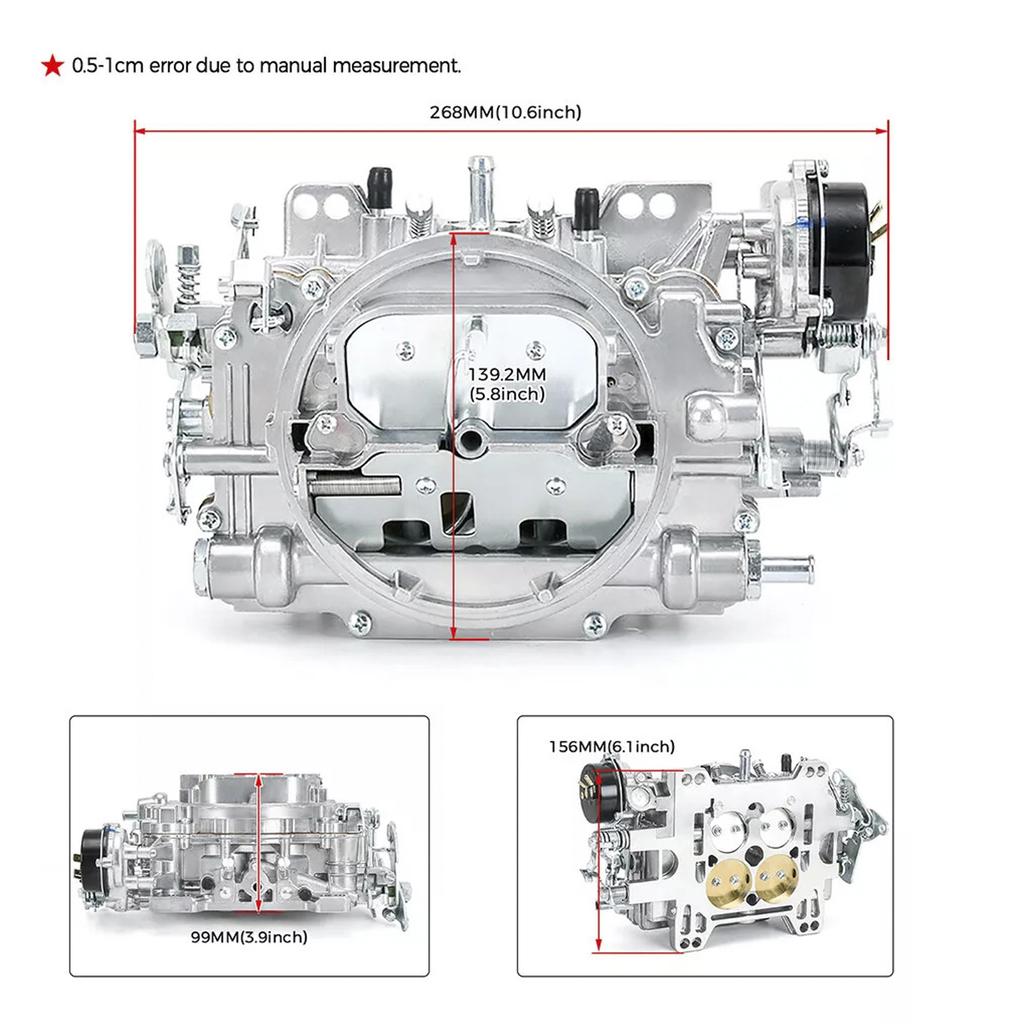 ★ 0.5-1cm error due to manual measurement.

268MM(10.6inch)

139.2MM
(5.8inch)

99MM(3.9inch)

156MM(6.1inch)