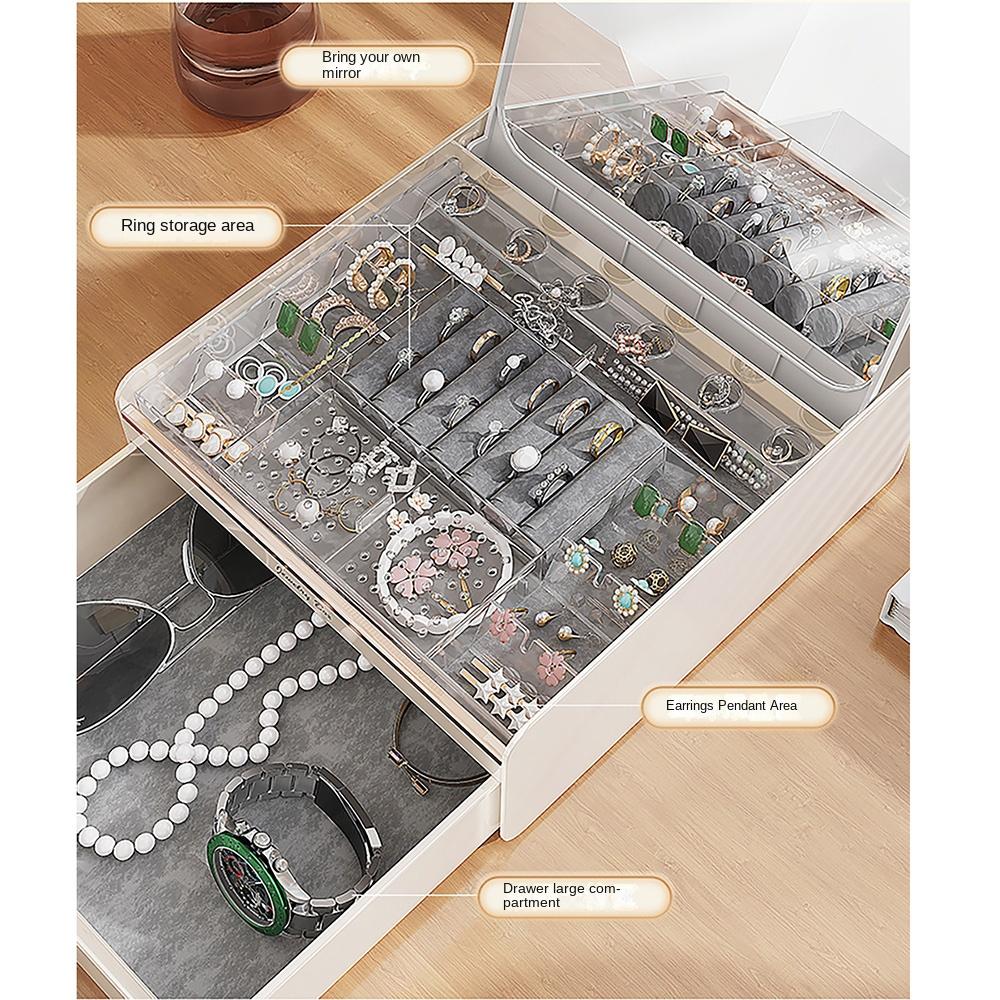 Bring your own mirror

Ring storage area

Earrings Pendant Area

Drawer large compartment