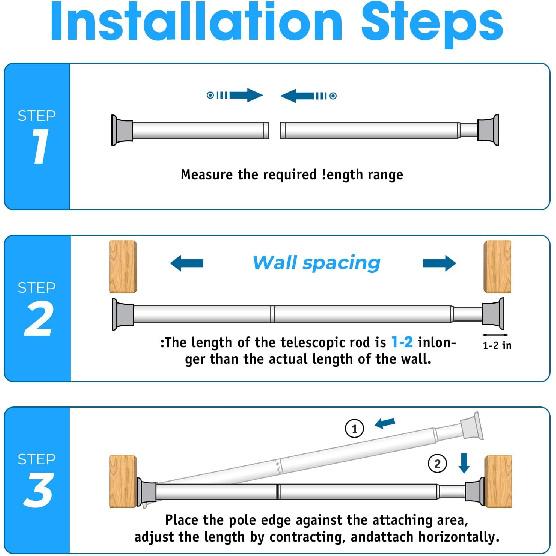 Installation Steps

STEP 1

Measure the required !ength range

STEP 2

Wall spacing

1-2 in

:The length of the telescopic rod is 1-2 inlonger than the actual length of the wall.

STEP 3

①

②

Place the pole edge against the attaching area, adjust the length by contracting, andattach horizontally.