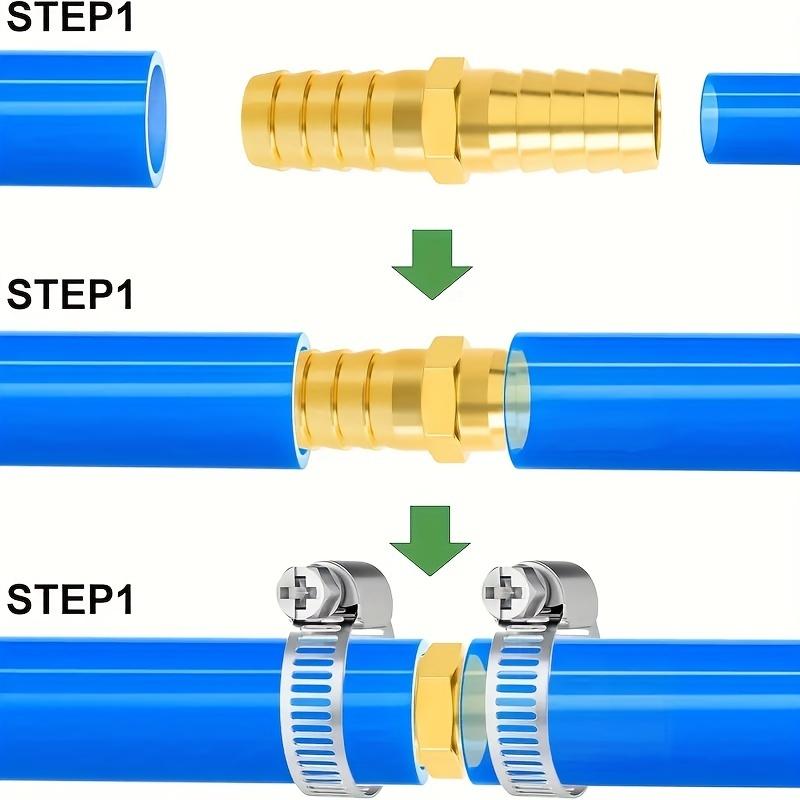 STEP1

STEP1

STEP1