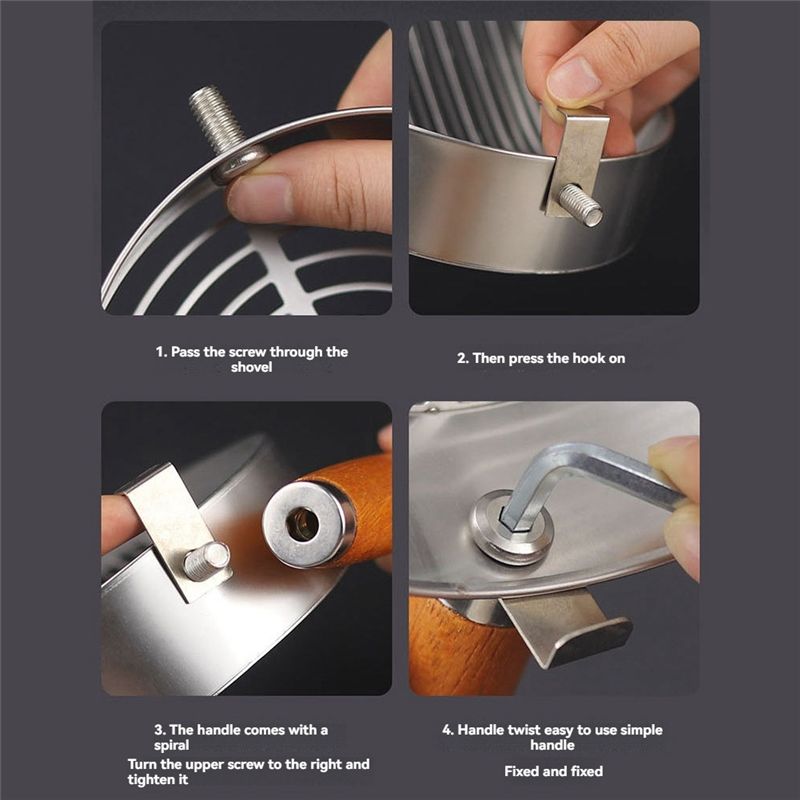 1. Pass the screw through the shovel

2. Then press the hook on

3. The handle comes with a spiral

Turn the upper screw to the right and tighten it

4. Handle twist easy to use simple handle

Fixed and fixed