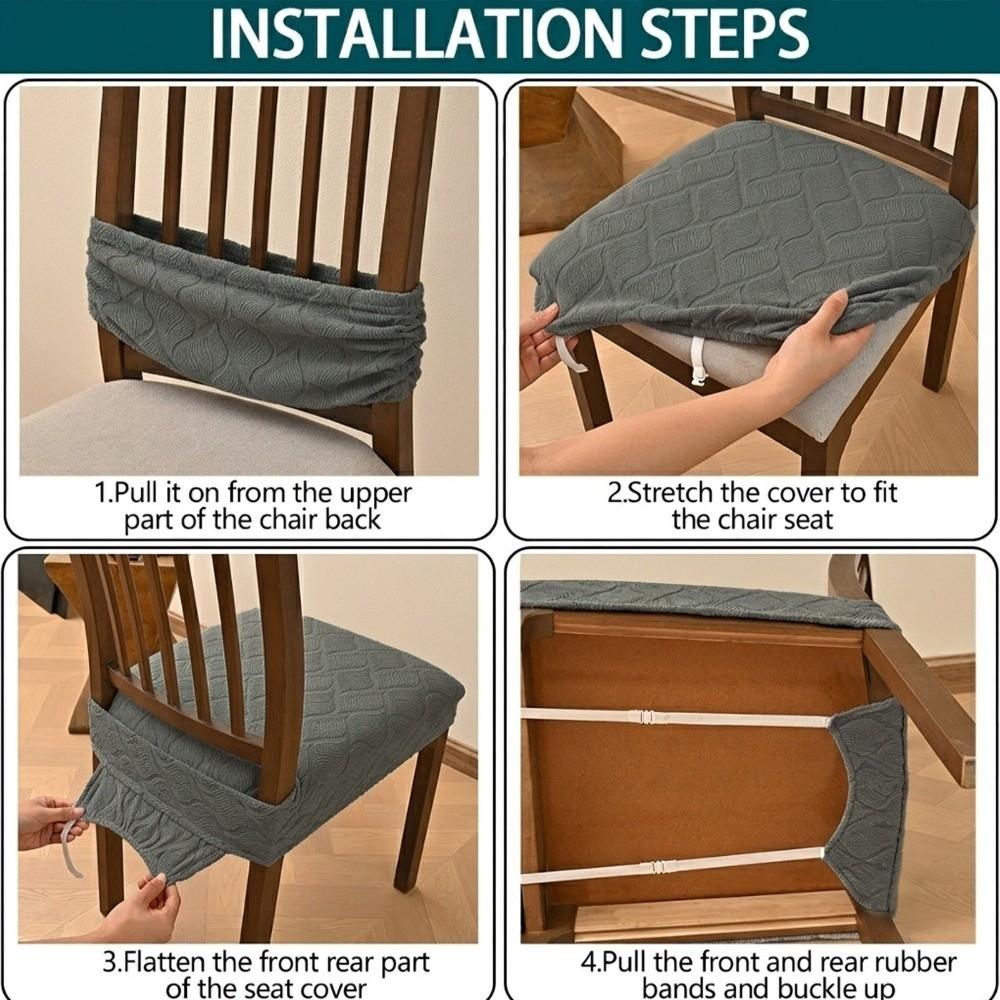 INSTALLATION STEPS

1.Pull it on from the upper part of the chair back

2.Stretch the cover to fit the chair seat

3.Flatten the front rear part of the seat cover

4.Pull the front and rear rubber bands and buckle up