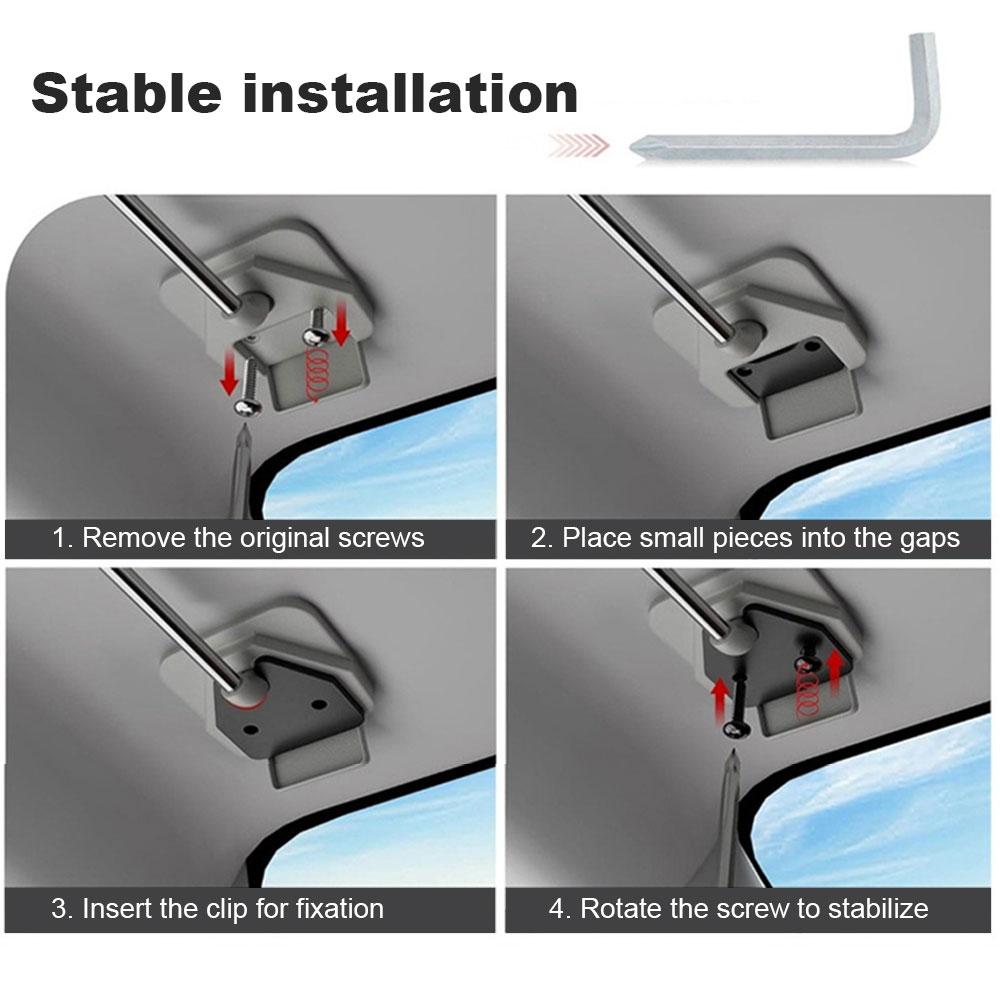 Stable installation

1. Remove the original screws

2. Place small pieces into the gaps

3. Insert the clip for fixation

4. Rotate the screw to stabilize