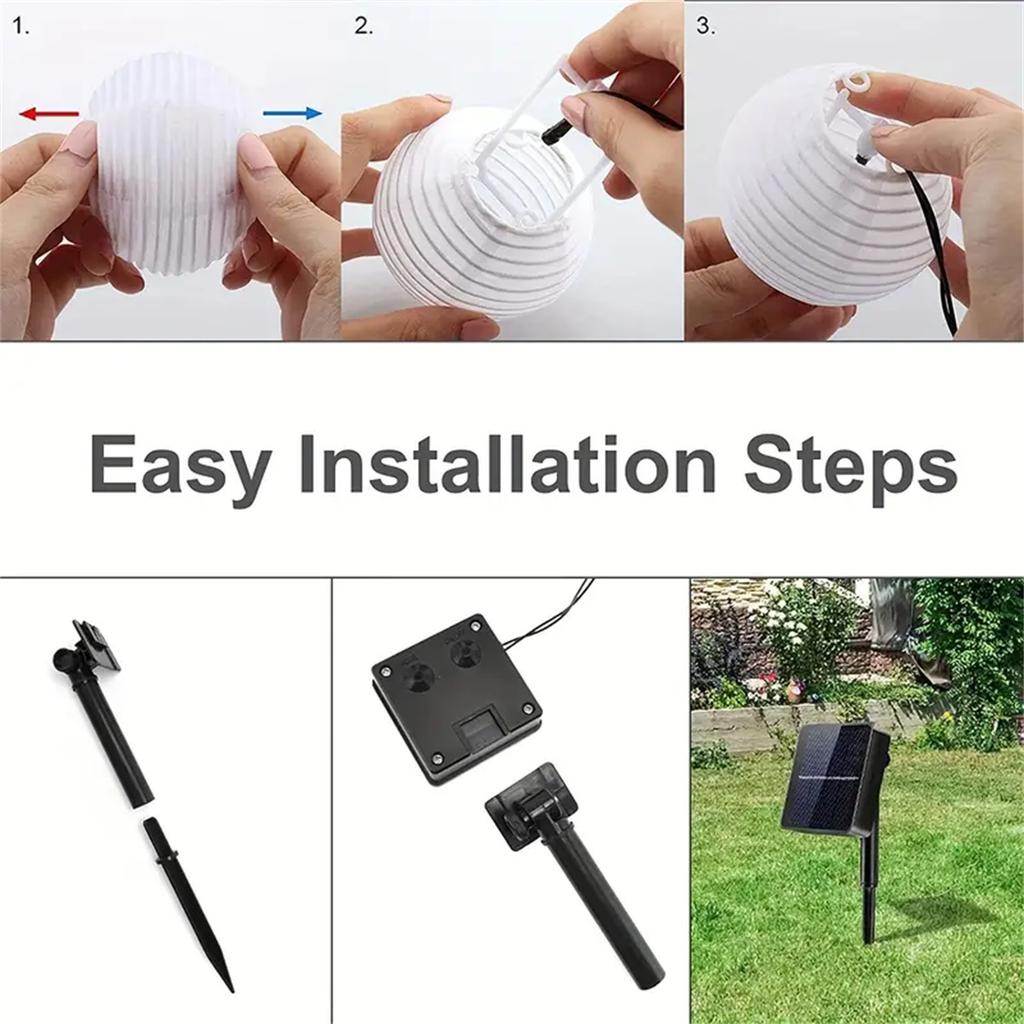 1.

2.

3.

Easy Installation Steps