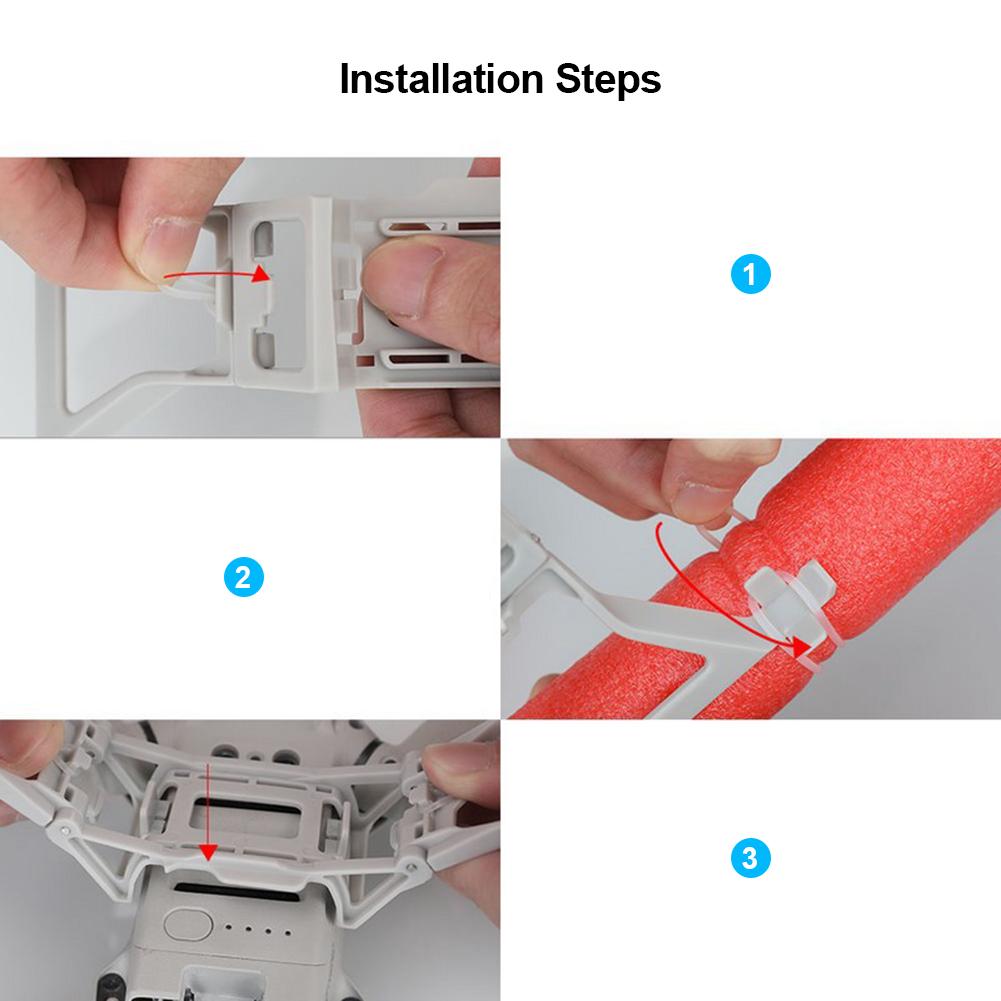 Installation Steps

1

2

3