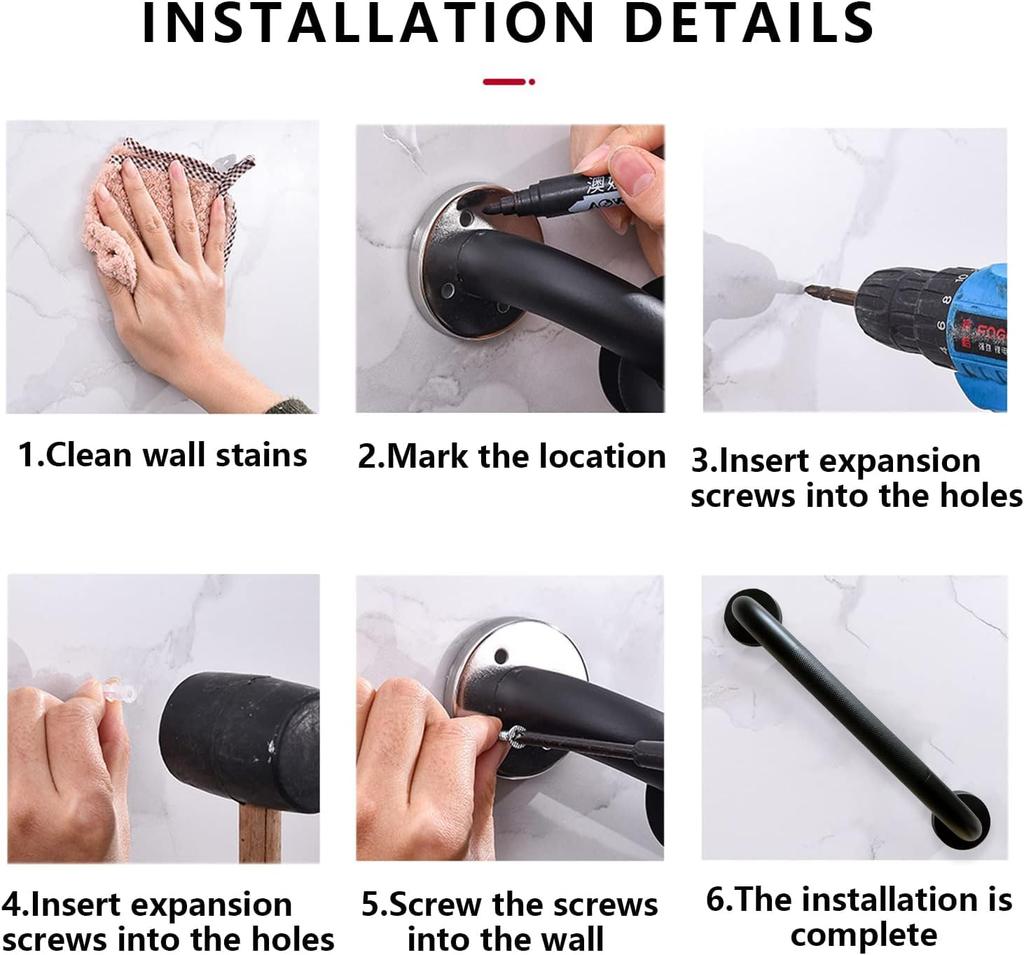 INSTALLATION DETAILS

1.Clean wall stains

2.Mark the location

3.Insert expansion screws into the holes

4.Insert expansion screws into the holes

5.Screw the screws into the wall

6.The installation is complete