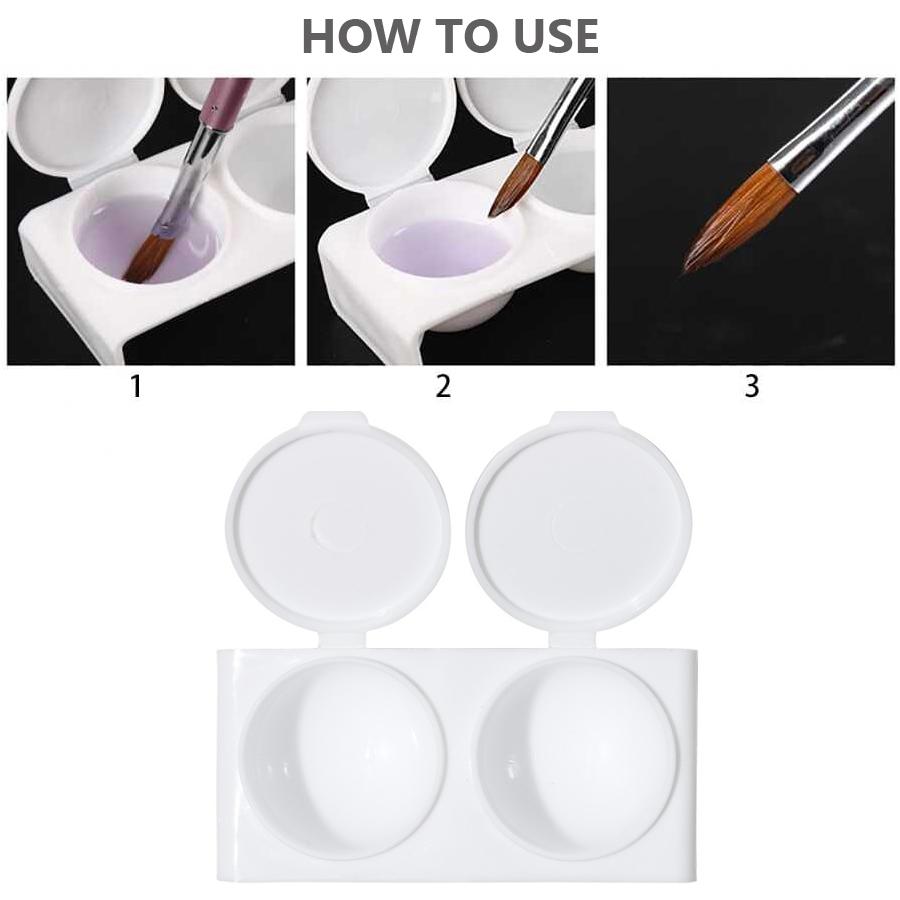 HOW TO USE

1

2

3