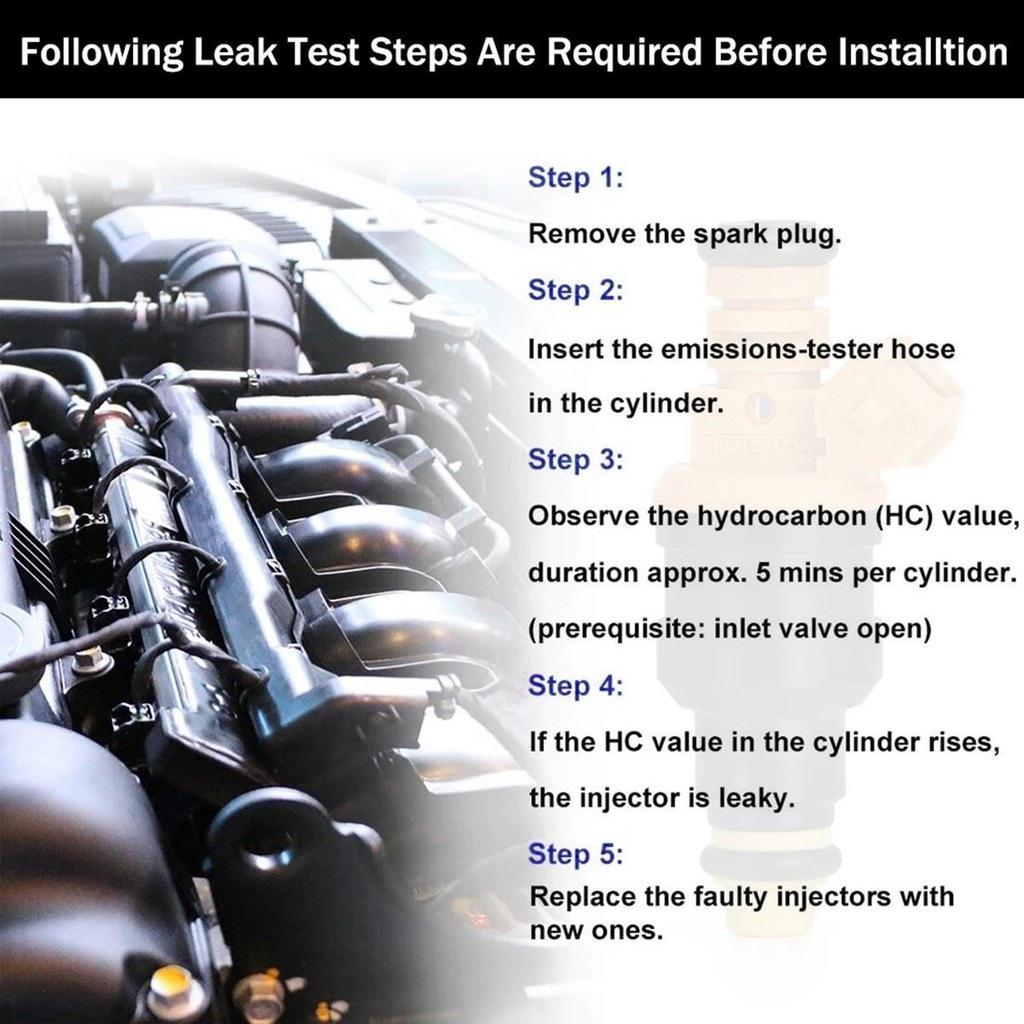 Following Leak Test Steps Are Required Before Installtion

Step 1:

Remove the spark plug.

Step 2:

Insert the emissions-tester hose in the cylinder.

Step 3:

Observe the hydrocarbon (HC) value, duration approx. 5 mins per cylinder. (prerequisite: inlet valve open)

Step 4:

If the HC value in the cylinder rises, the injector is leaky.

Step 5:

Replace the faulty injectors with new ones.