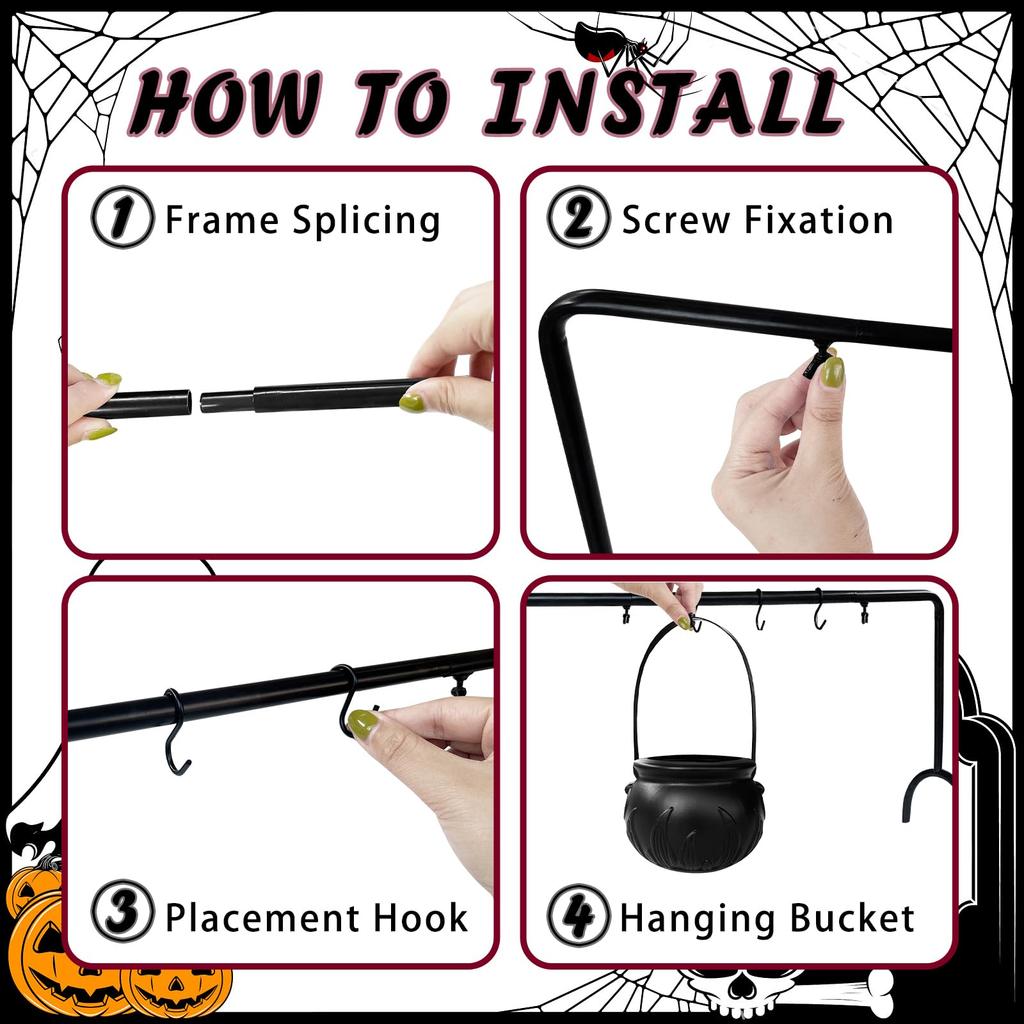 HOW TO INSTALL

1 Frame Splicing

2 Screw Fixation

3 Placement Hook

4 Hanging Bucket