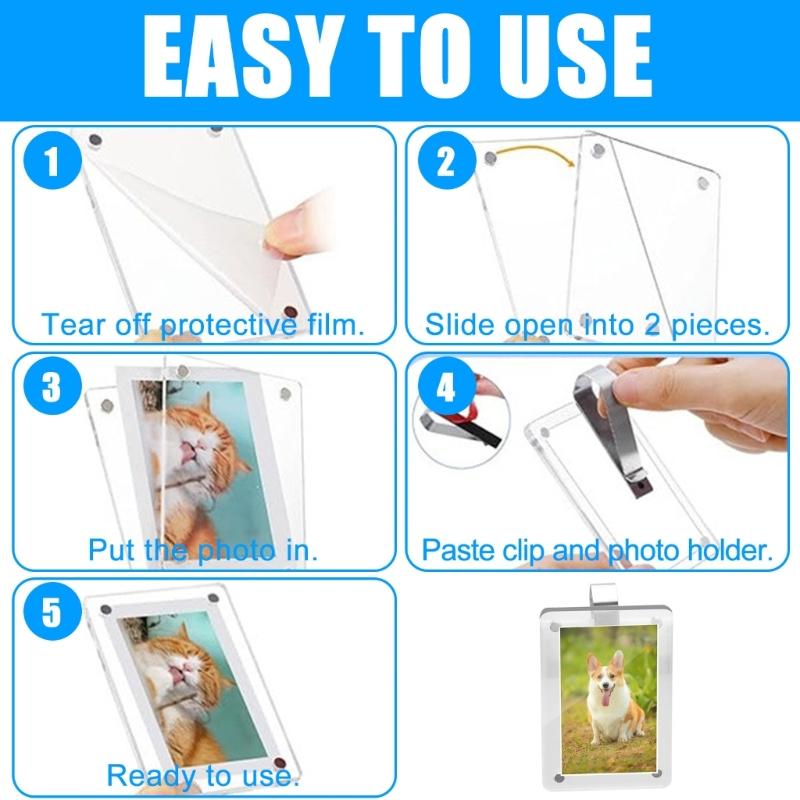 EASY TO USE

1
Tear off protective film.

2
Slide open into 2 pieces.

3
Put the photo in.

4
Paste clip and photo holder.

5
Ready to use.