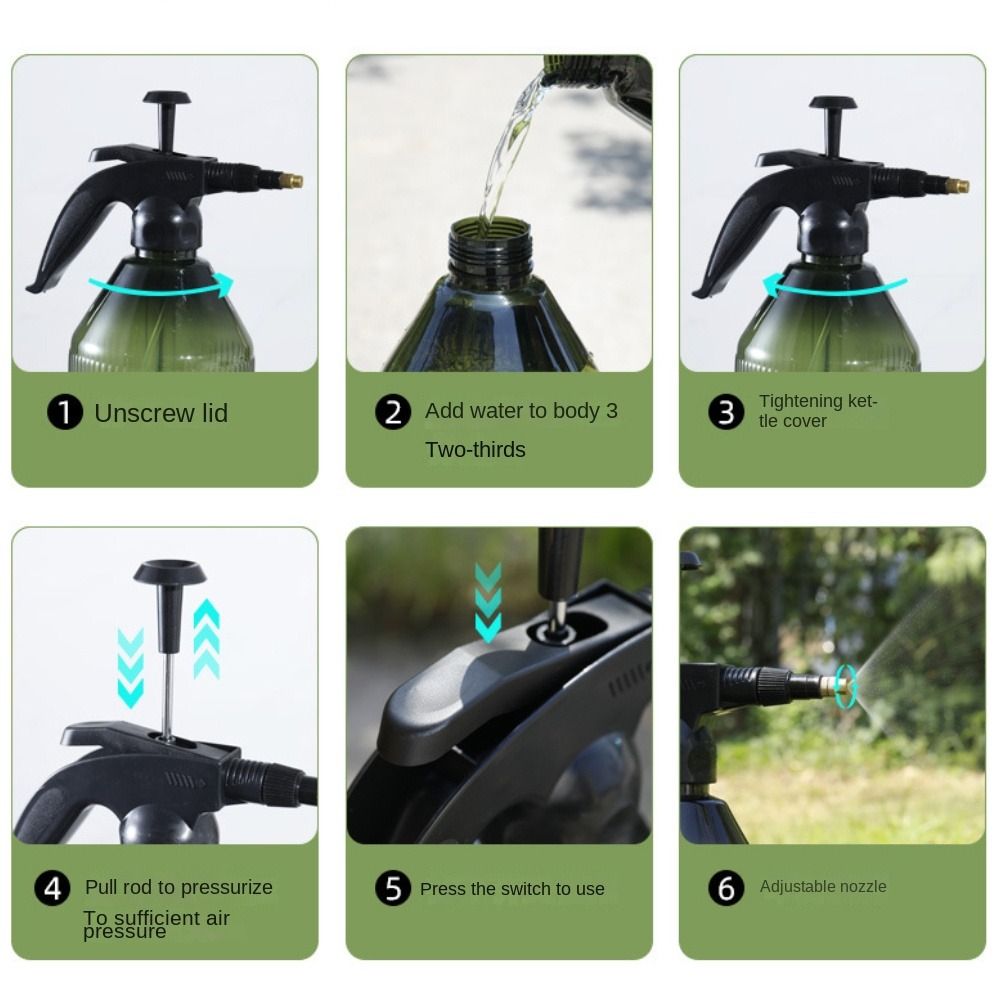 1 Unscrew lid

2 Add water to body 3 Two-thirds

3 Tightening kettle cover

4 Pull rod to pressurize To sufficient air pressure

5 Press the switch to use

6 Adjustable nozzle