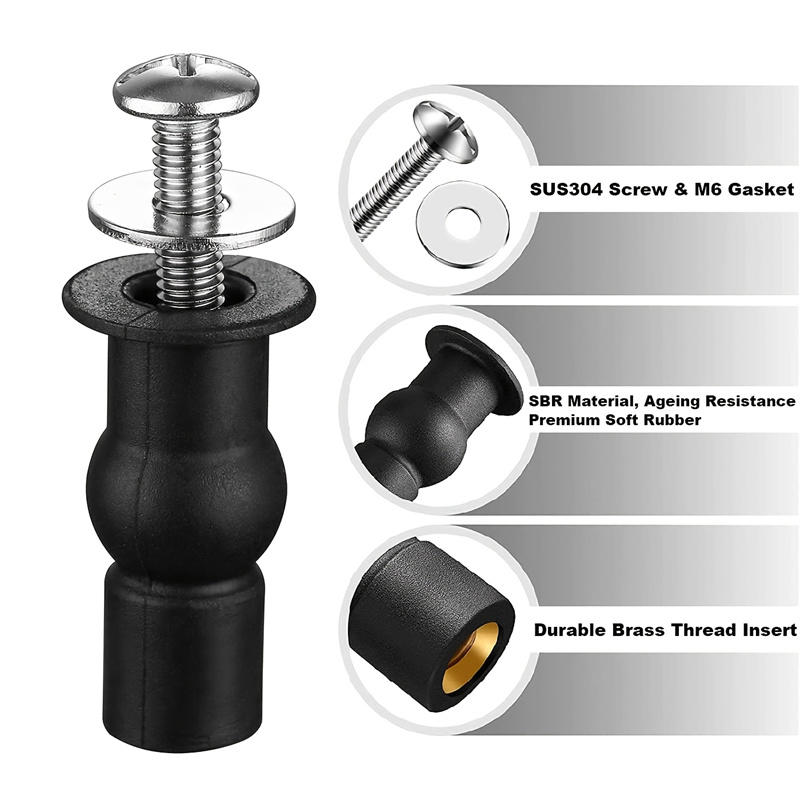 SUS304 Screw & M6 Gasket

SBR Material, Ageing Resistance
Premium Soft Rubber

Durable Brass Thread Insert