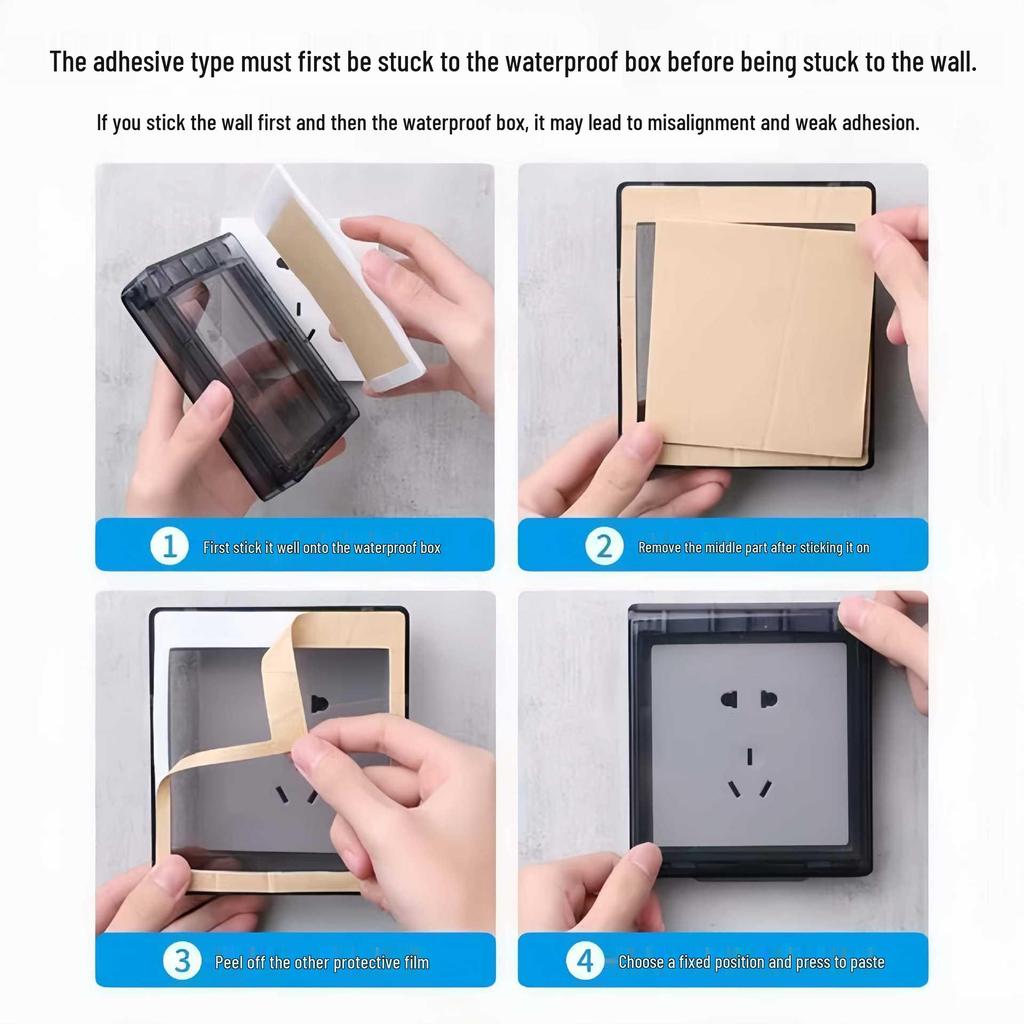 The adhesive type must first be stuck to the waterproof box before being stuck to the wall.

If you stick the wall first and then the waterproof box, it may lead to misalignment and weak adhesion.

1 First stick it well onto the waterproof box

2 Remove the middle part after sticking it on

3 Peel off the other protective film

4 Choose a fixed position and press to paste