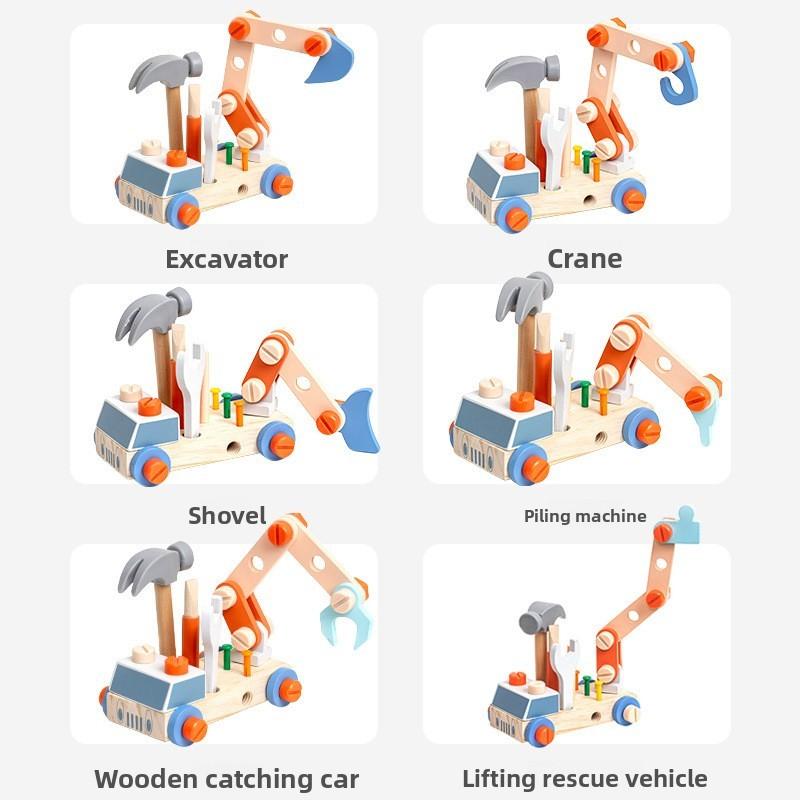 Excavator

Crane

Shovel

Piling machine

Wooden catching car

Lifting rescue vehicle