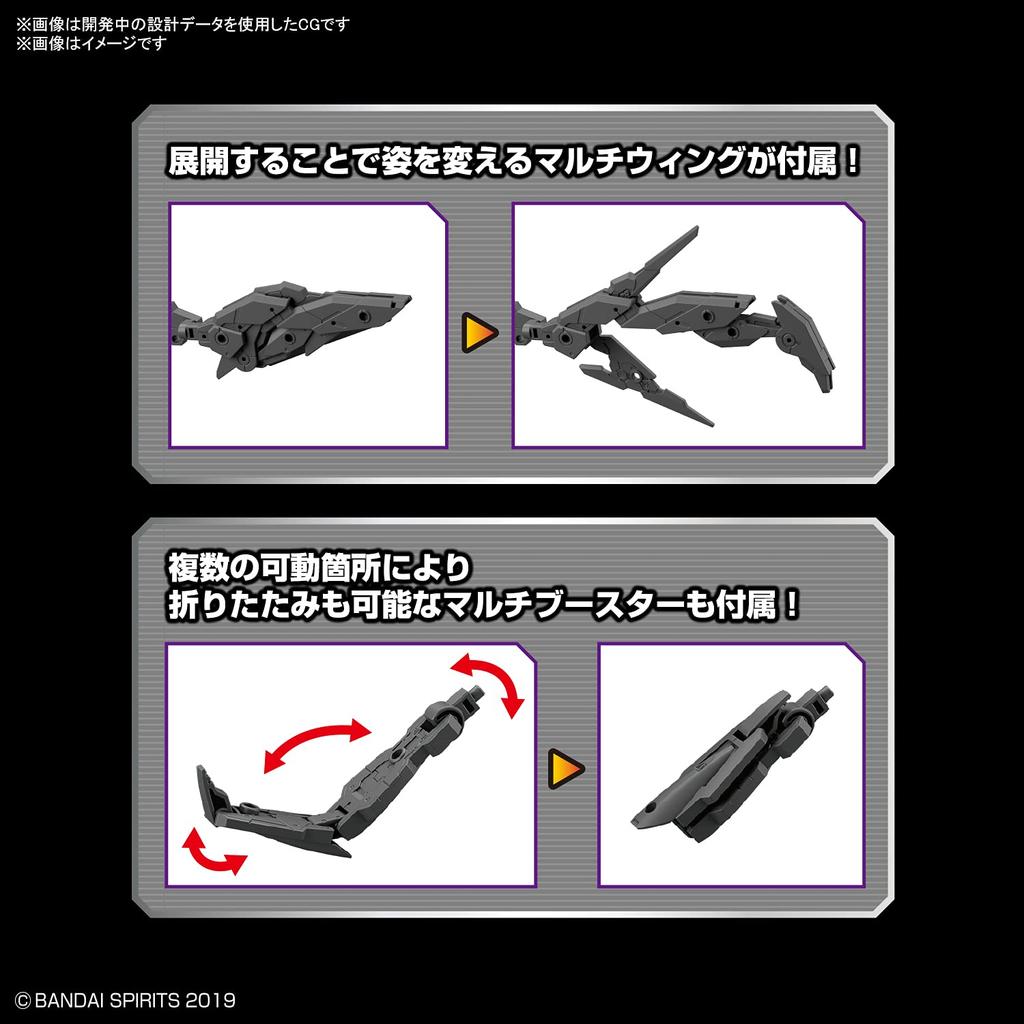 ※画像は開発中の設計データを使用したCGです
※画像はイメージです

展開することで姿を変えるマルチウィングが付属！

複数の可動箇所により
折りたたみも可能なマルチブースターも付属！

© BANDAI SPIRITS 2019