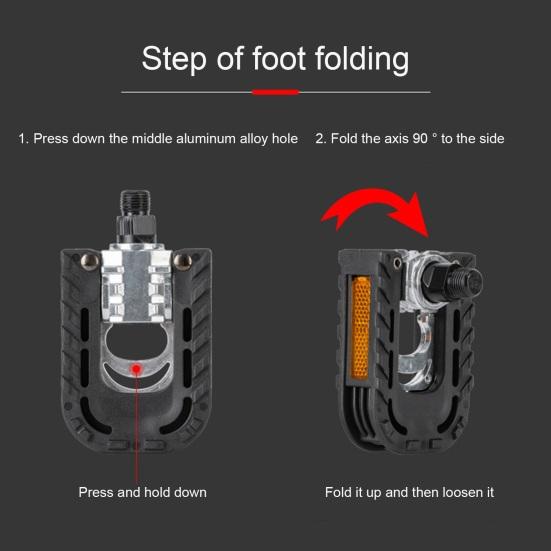 Step of foot folding

1. Press down the middle aluminum alloy hole

2. Fold the axis 90 ° to the side

Press and hold down

Fold it up and then loosen it