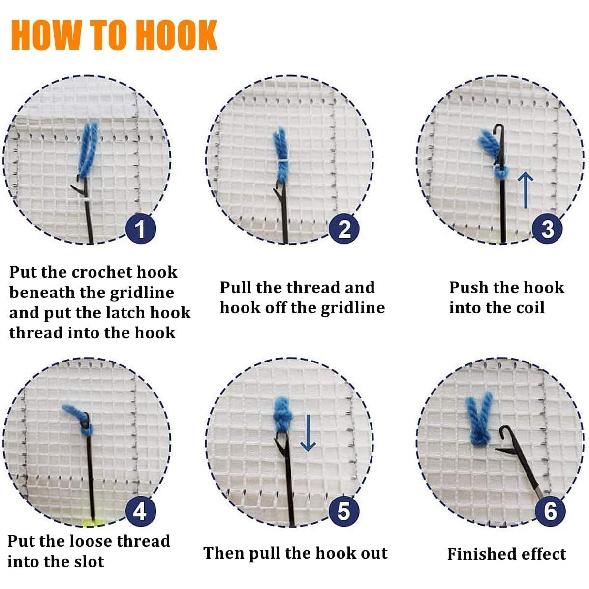 HOW TO HOOK

1

Put the crochet hook beneath the gridline and put the latch hook thread into the hook

2

Pull the thread and hook off the gridline

3

Push the hook into the coil

4

Put the loose thread into the slot

5

Then pull the hook out

6

Finished effect