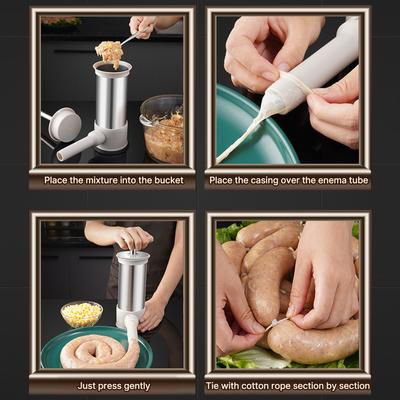 Place the mixture into the bucket

Place the casing over the enema tube

Just press gently

Tie with cotton rope section by section