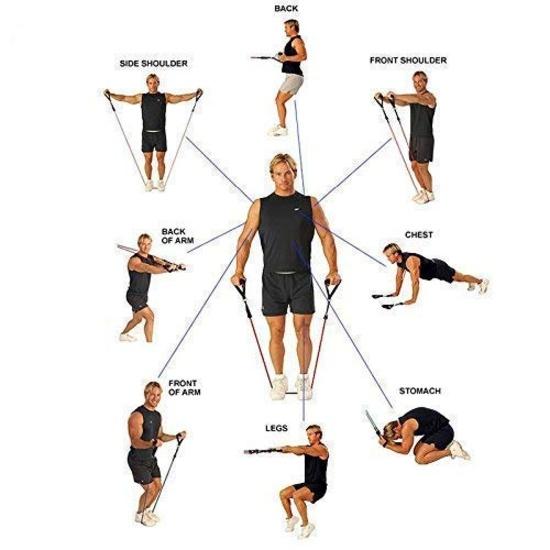 BACK

SIDE SHOULDER

FRONT SHOULDER

BACK OF ARM

CHEST

FRONT OF ARM

STOMACH

LEGS