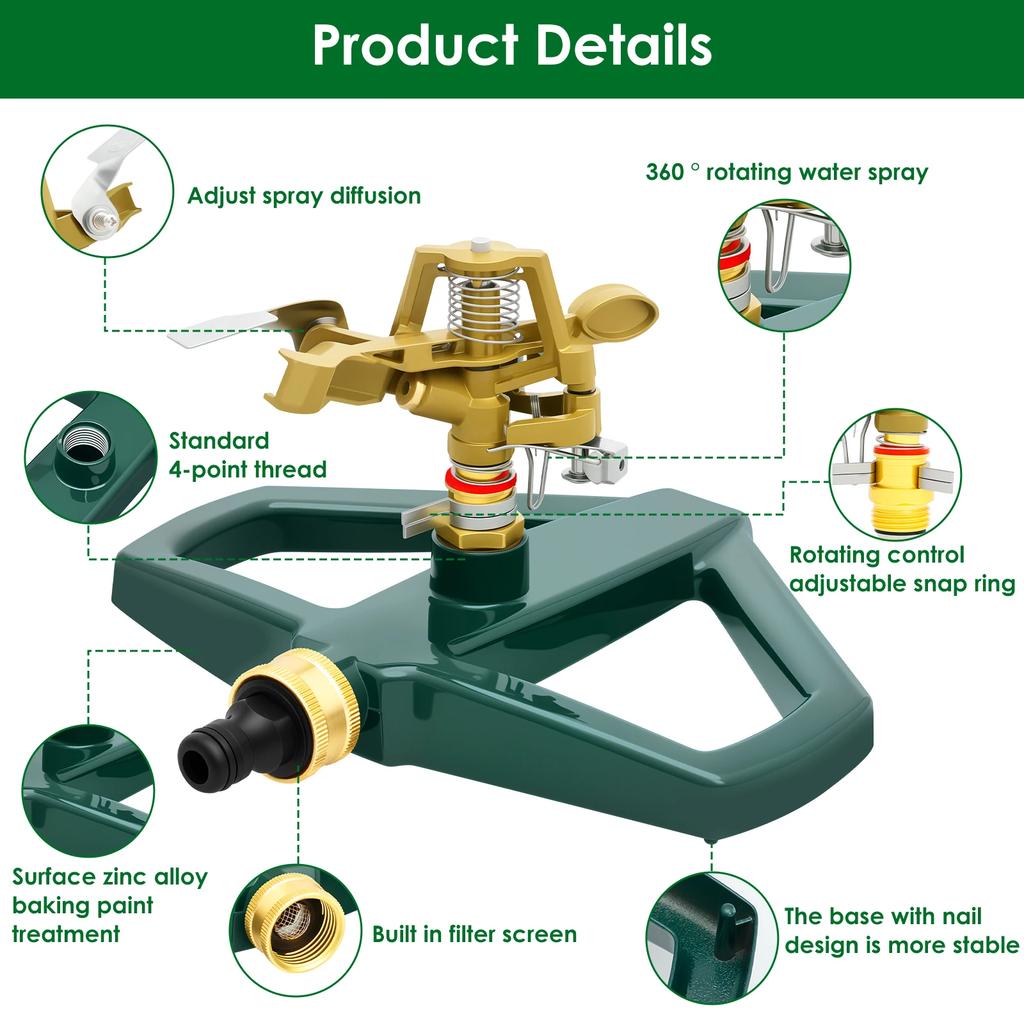 Product Details

Adjust spray diffusion

360 ° rotating water spray

Standard 4-point thread

Rotating control adjustable snap ring

Surface zinc alloy baking paint treatment

Built in filter screen

The base with nail design is more stable