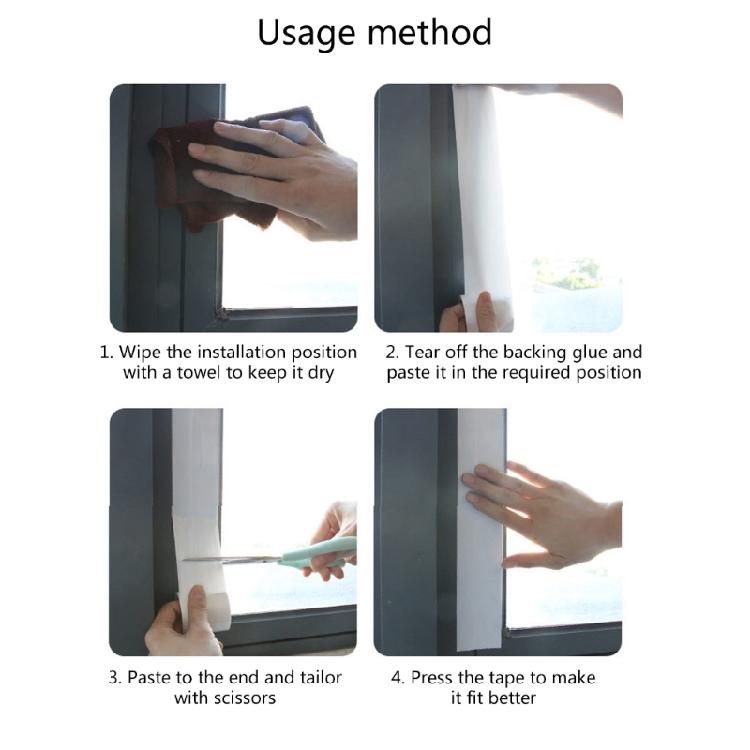 Usage method

1. Wipe the installation position with a towel to keep it dry

2. Tear off the backing glue and paste it in the required position

3. Paste to the end and tailor with scissors

4. Press the tape to make it fit better