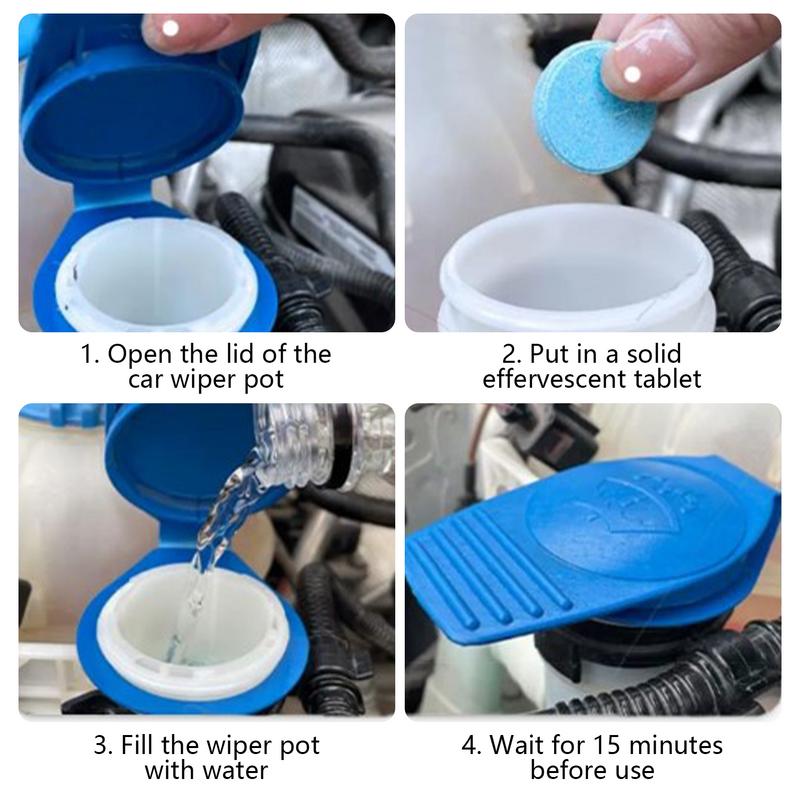 1. Open the lid of the car wiper pot

2. Put in a solid effervescent tablet

3. Fill the wiper pot with water

4. Wait for 15 minutes before use