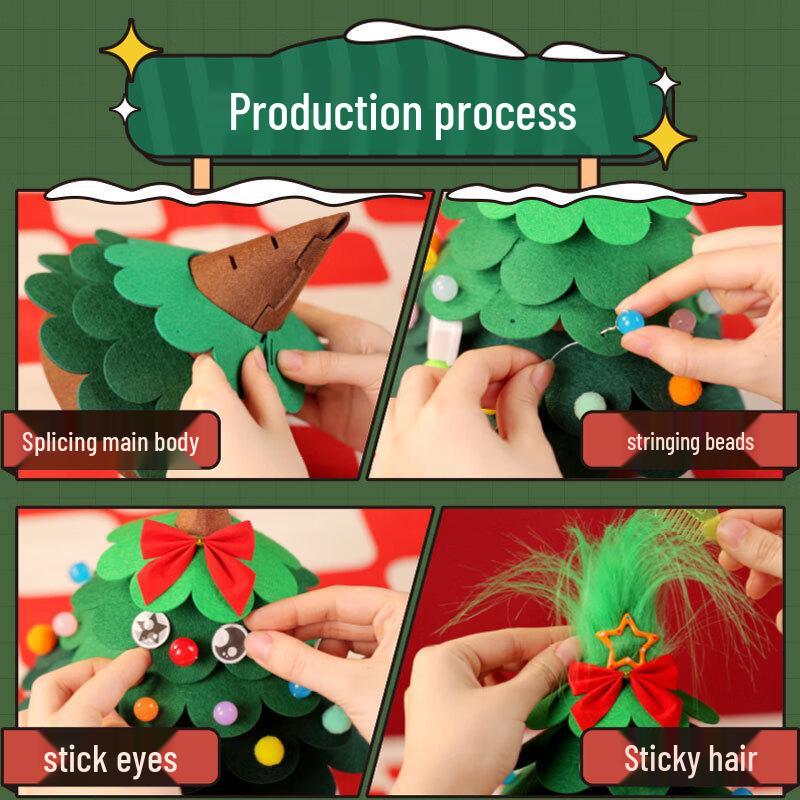 Production process

Splicing main body

stringing beads

stick eyes

Sticky hair