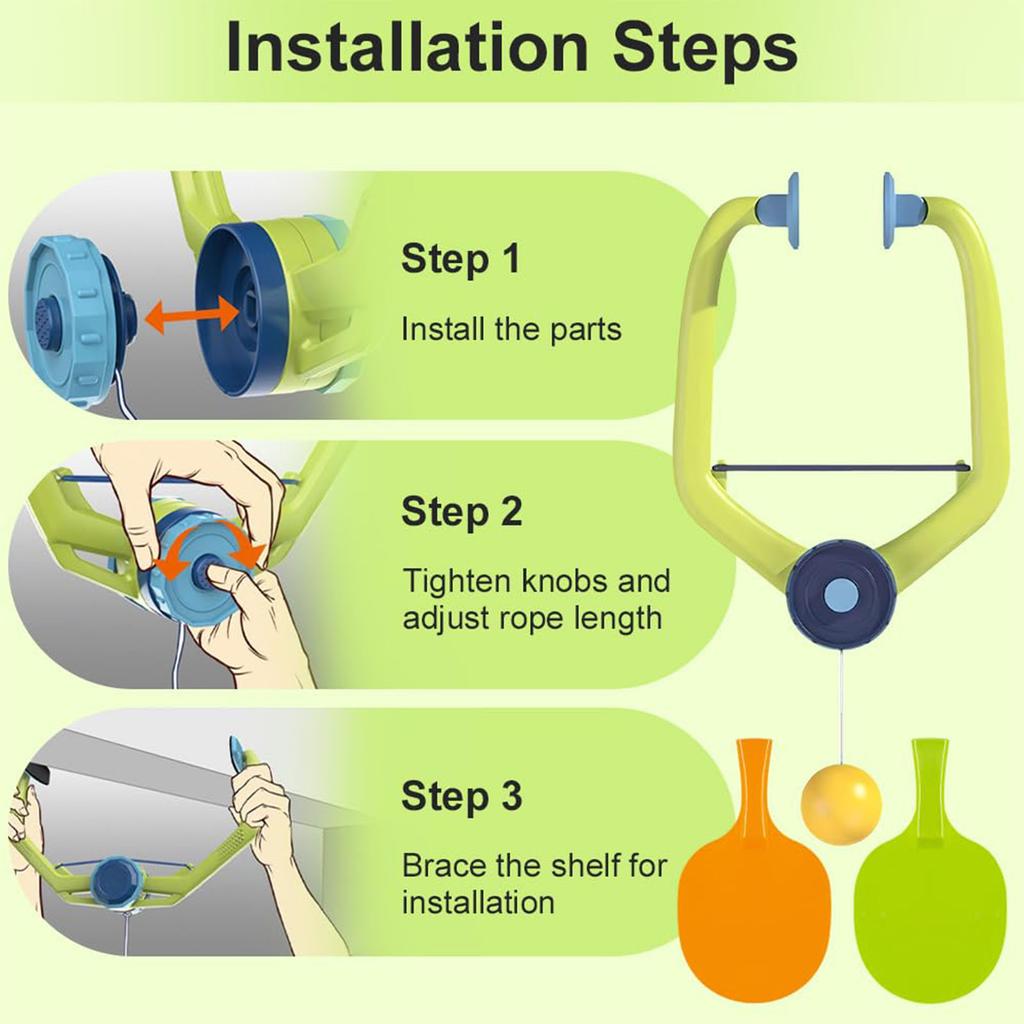 Installation Steps

Step 1

Install the parts

Step 2

Tighten knobs and adjust rope length

Step 3

Brace the shelf for installation