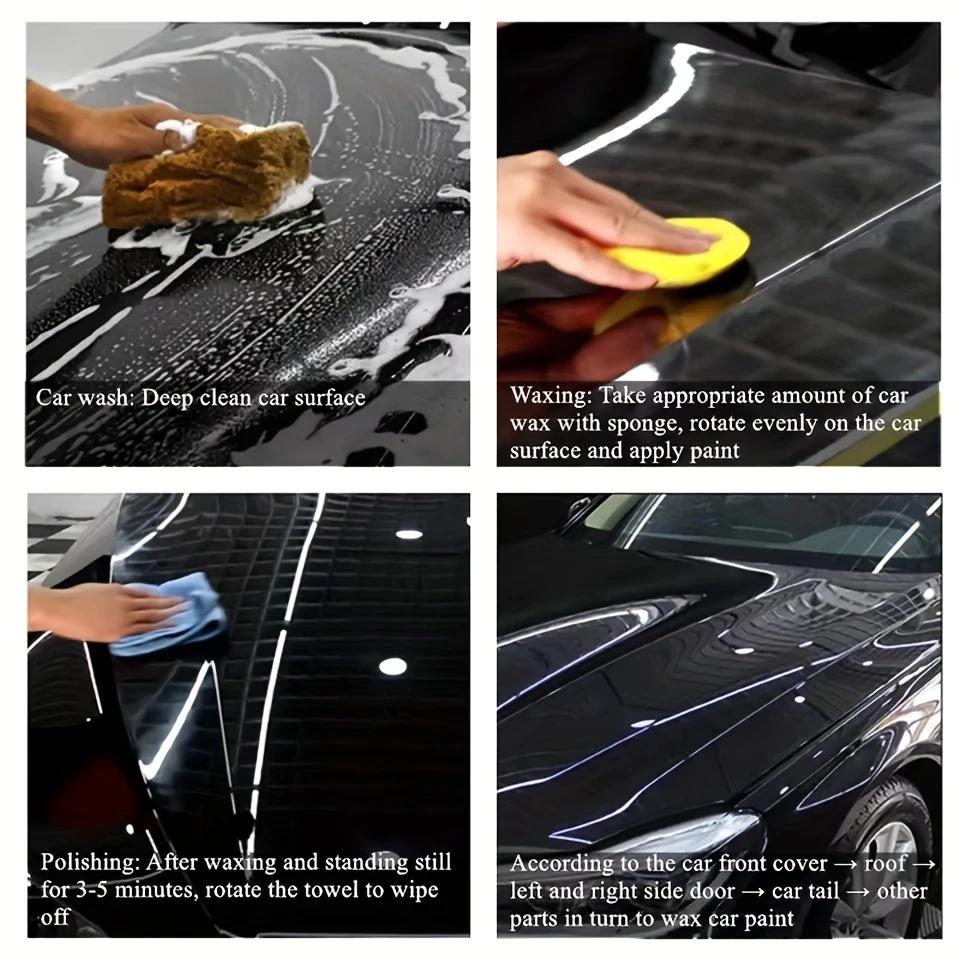 Car wash: Deep clean car surface

Waxing: Take appropriate amount of car wax with sponge, rotate evenly on the car surface and apply paint

Polishing: After waxing and standing still for 3-5 minutes, rotate the towel to wipe off

According to the car front cover → roof → left and right side door → car tail → other parts in turn to wax car paint