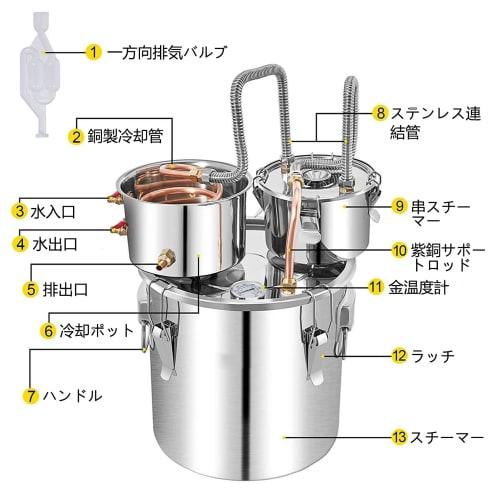 1 一方向排気バルブ

2 銅製冷却管

3 水入口

4 水出口

5 排出口

6 冷却ポット

7 ハンドル

8 ステンレス連結管

9 串スチーマー

10 紫銅サポートロッド

11 金温度計

12 ラッチ

13 スチーマー