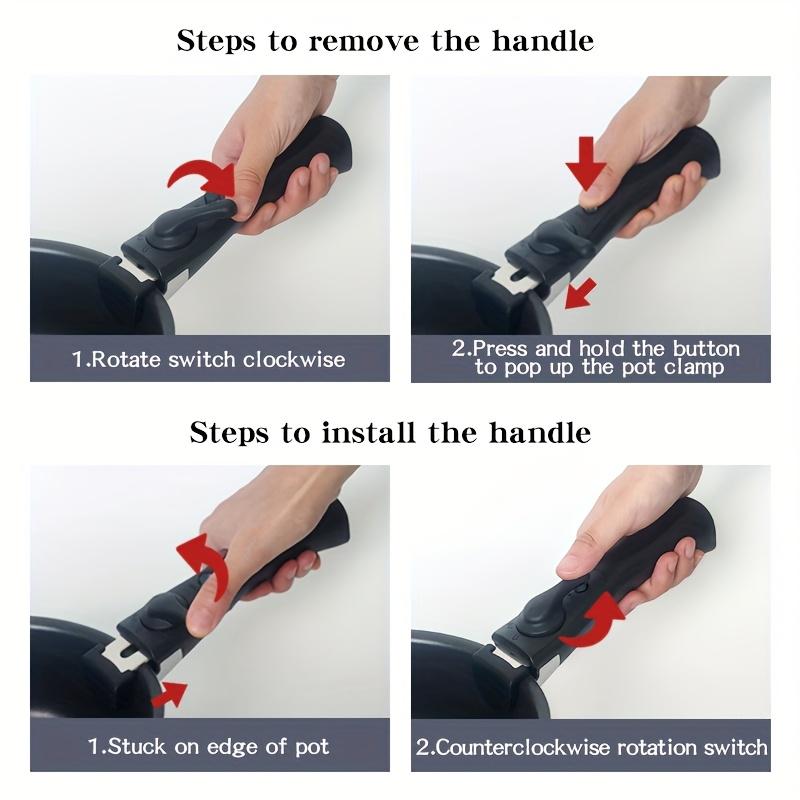 Steps to remove the handle

1.Rotate switch clockwise

2.Press and hold the button to pop up the pot clamp

Steps to install the handle

1.Stuck on edge of pot

2.Counterclockwise rotation switch