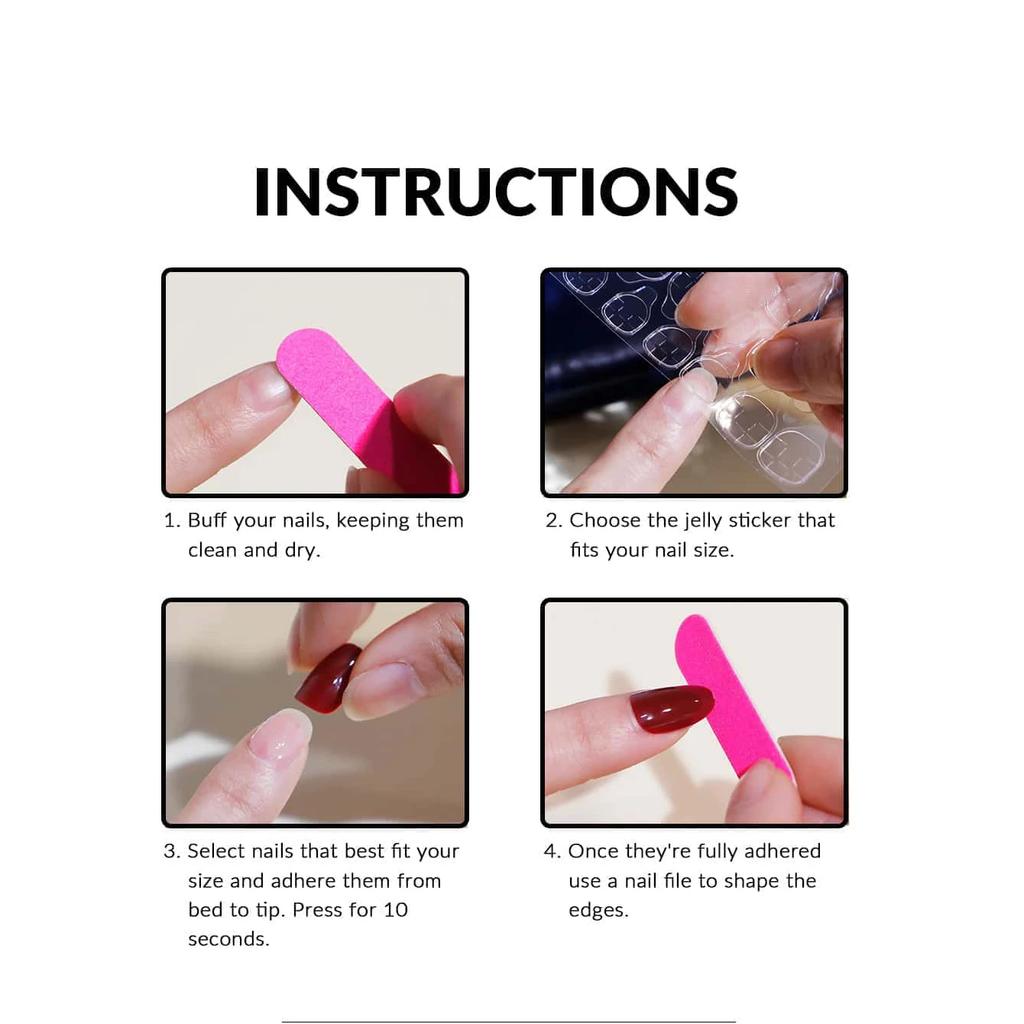 INSTRUCTIONS

1. Buff your nails, keeping them clean and dry.

2. Choose the jelly sticker that fits your nail size.

3. Select nails that best fit your size and adhere them from bed to tip. Press for 10 seconds.

4. Once they're fully adhered use a nail file to shape the edges.