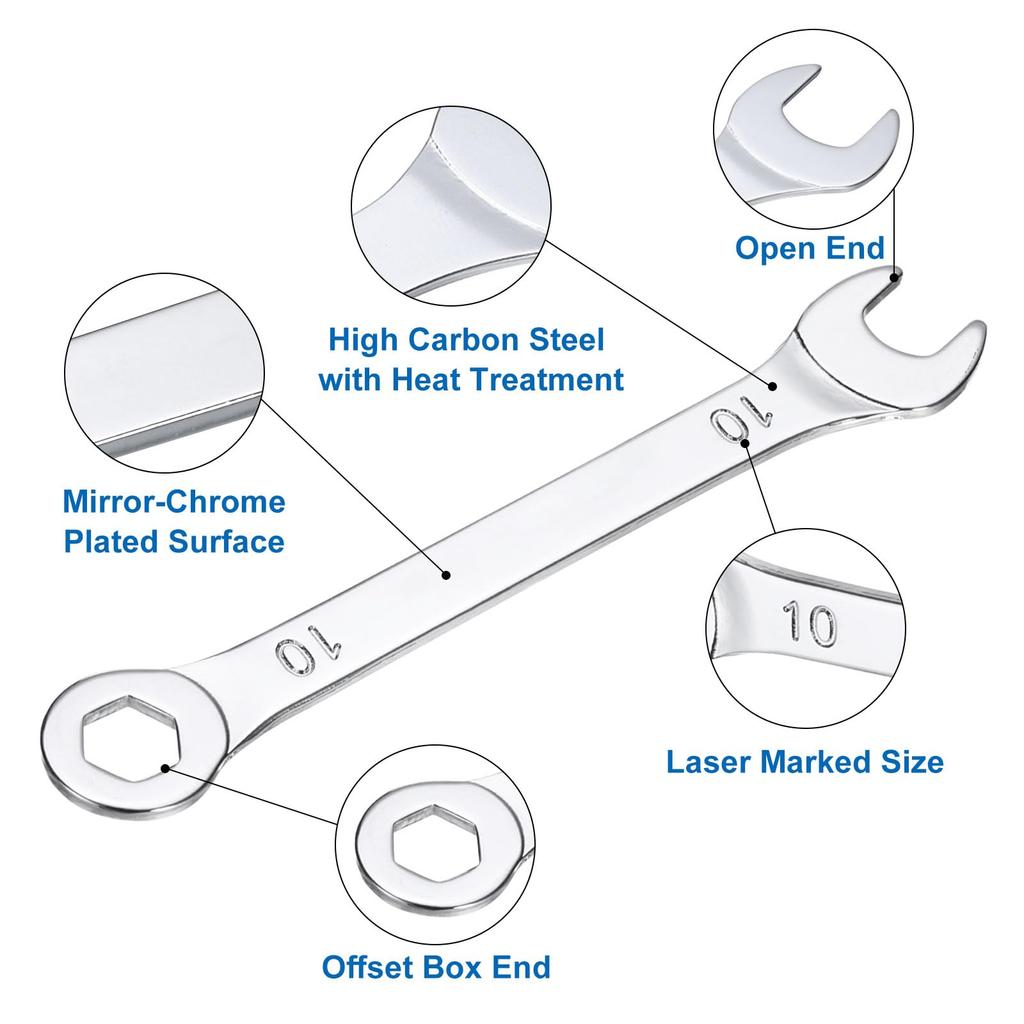 Open End

High Carbon Steel with Heat Treatment

Mirror-Chrome Plated Surface

10

10

10

Laser Marked Size

Offset Box End