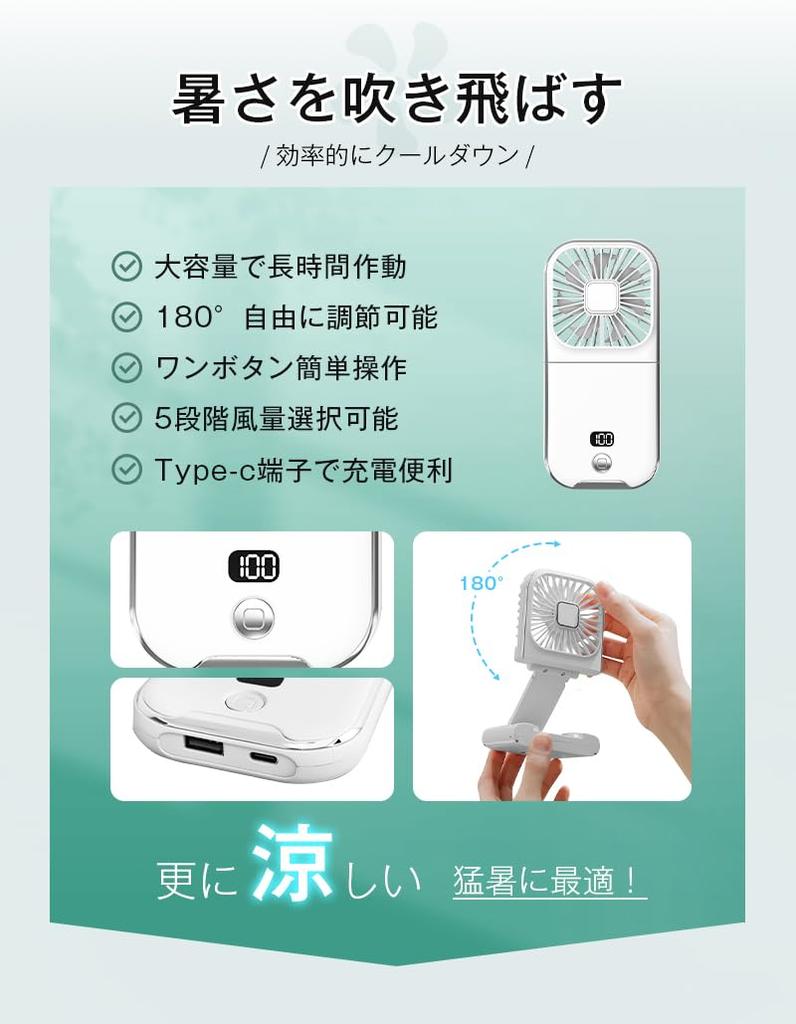 暑さを吹き飛ばす

/ 効率的にクールダウン /

大容量で長時間作動

180° 自由に調節可能

ワンボタン簡単操作

5段階風量選択可能

Type-c端子で充電便利

100

100

180°

更に涼しい 猛暑に最適！