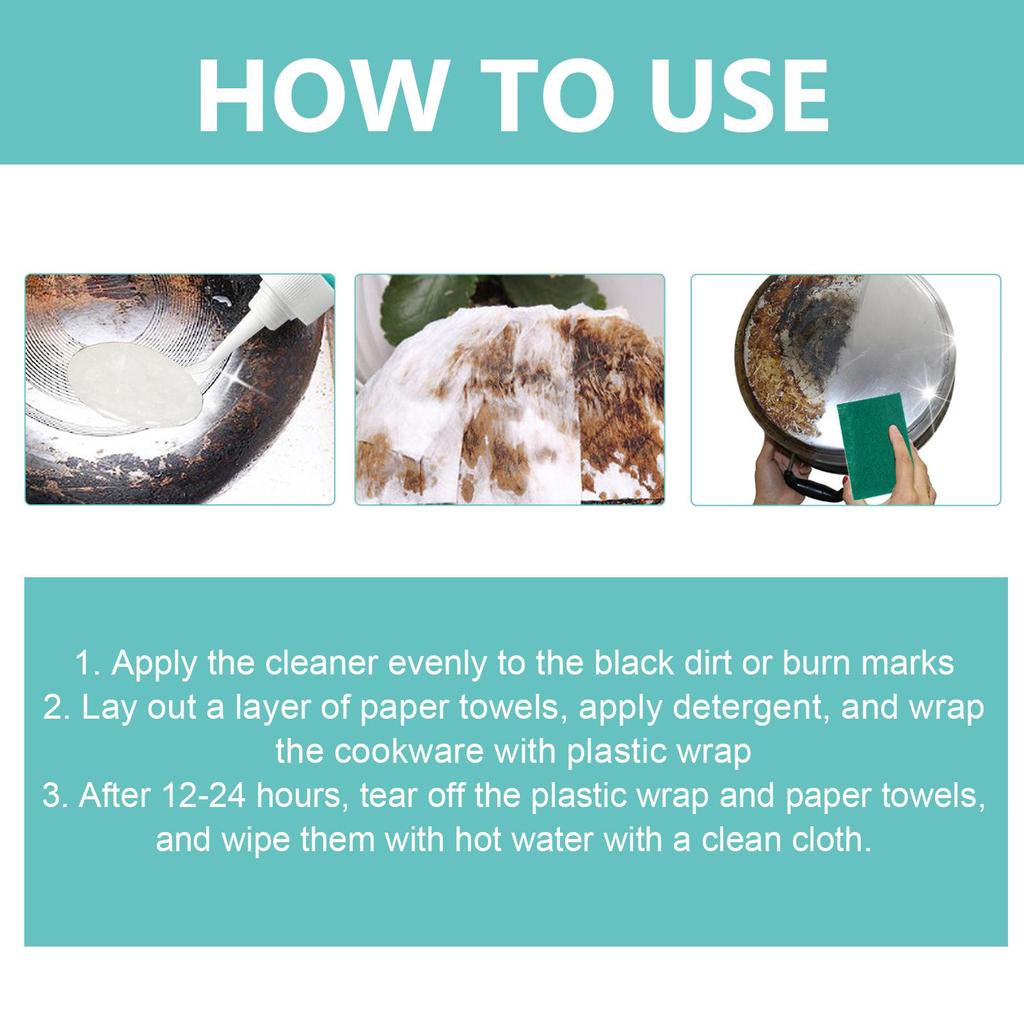 HOW TO USE

1. Apply the cleaner evenly to the black dirt or burn marks
2. Lay out a layer of paper towels, apply detergent, and wrap the cookware with plastic wrap
3. After 12-24 hours, tear off the plastic wrap and paper towels, and wipe them with hot water with a clean cloth.