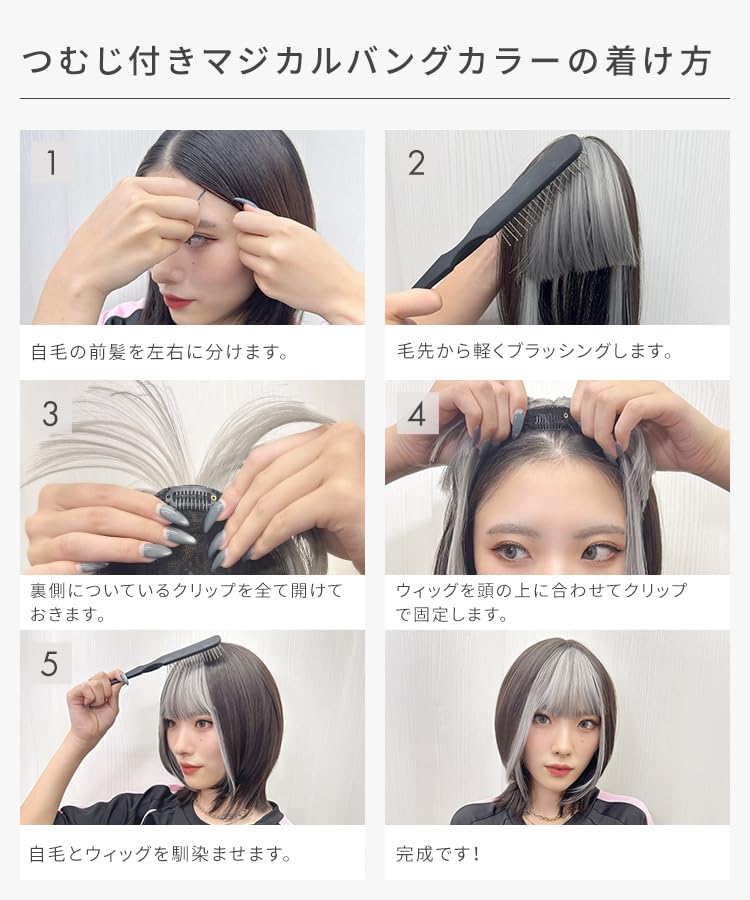 つむじ付きマジカルバングカラーの着け方

1

自毛の前髪を左右に分けます。

2

毛先から軽くブラッシングします。

3

裏側についているクリップを全て開けておきます。

4

ウィッグを頭の上に合わせてクリップで固定します。

5

自毛とウィッグを馴染ませます。

完成です！