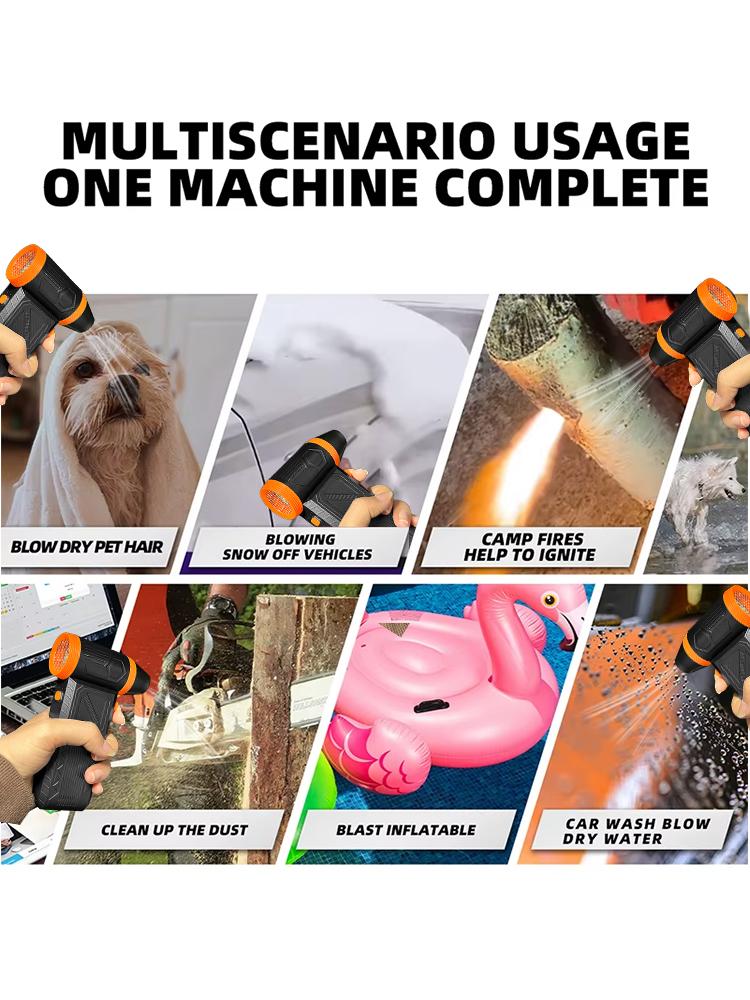 MULTISCENARIO USAGE
ONE MACHINE COMPLETE

BLOW DRY PET HAIR

BLOWING SNOW OFF VEHICLES

CAMP FIRES HELP TO IGNITE

CLEAN UP THE DUST

BLAST INFLATABLE

CAR WASH BLOW DRY WATER