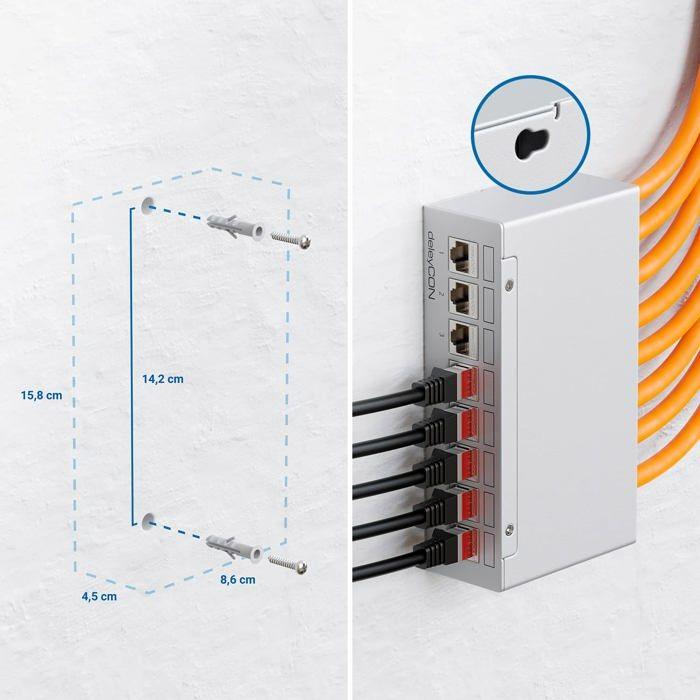 15,8 cm

14,2 cm

4,5 cm

8,6 cm

deleyCON

1

2

3