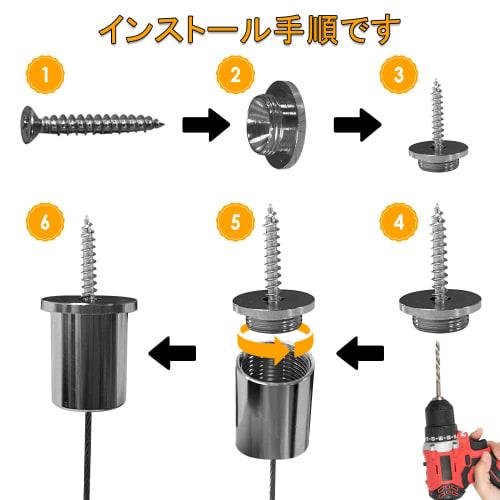 インストール手順です

1

2

3

6

5

4