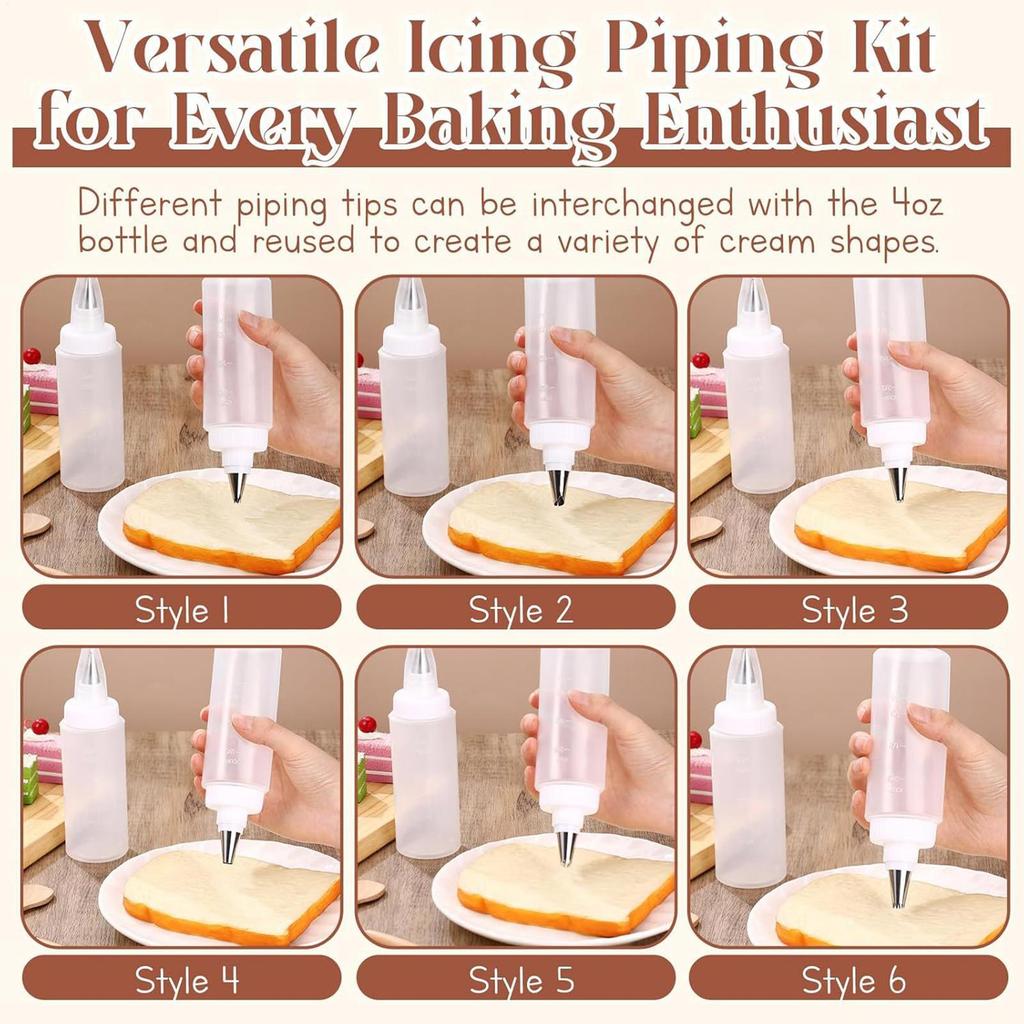 Versatile Icing Piping Kit for Every Baking Enthusiast

Different piping tips can be interchanged with the 4oz bottle and reused to create a variety of cream shapes.

Style 1

Style 2

Style 3

Style 4

Style 5

Style 6